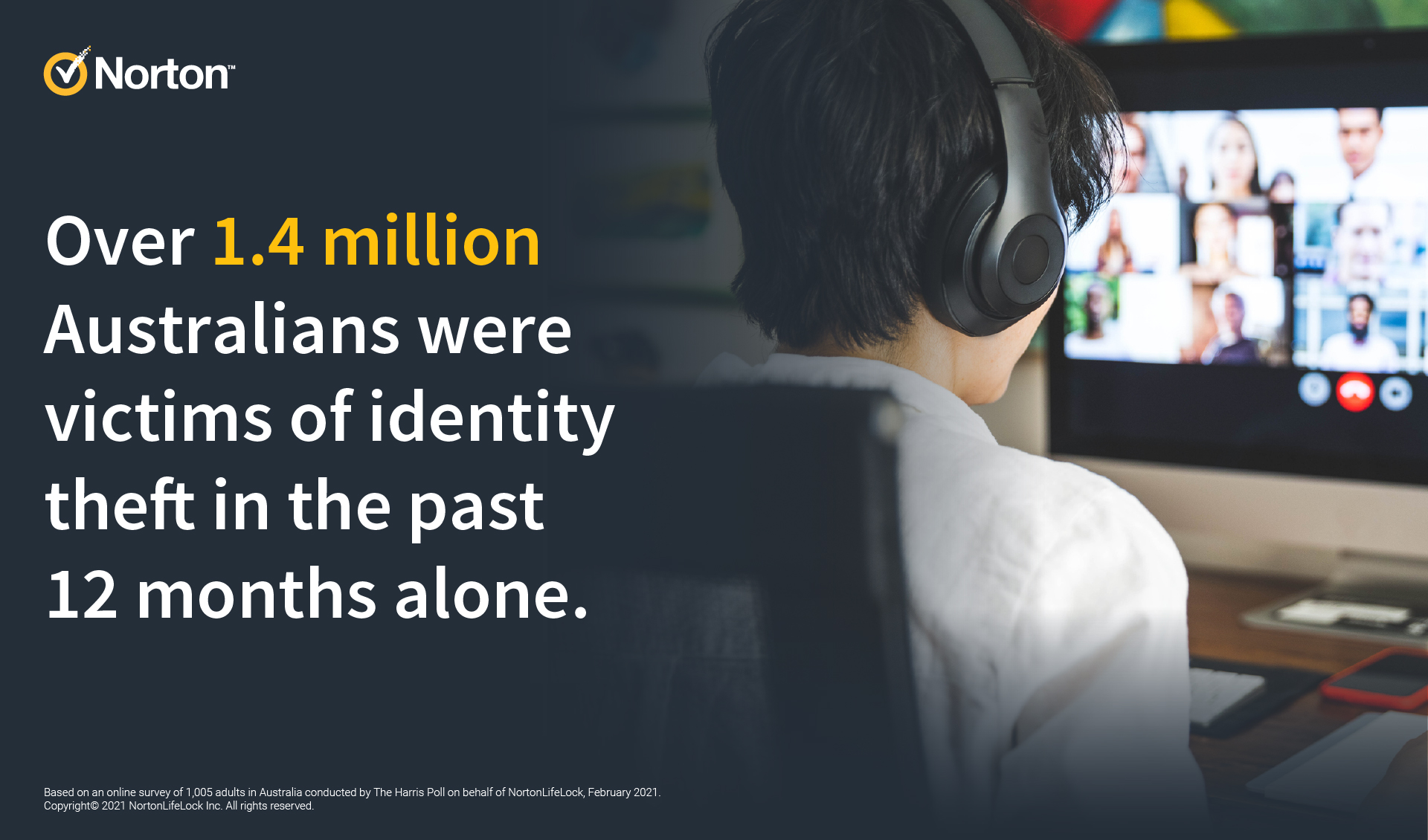 Norton™

Over 1.4 million Australians were victims of identity theft in the past 12 months alone.

Based on an online survey of 1,005 adults in Australia conducted by The Harris Poll on behalf of NortonLifeLock, February 2021.
Copyright© 2021 NortonLifeLock Inc. All rights reserved.