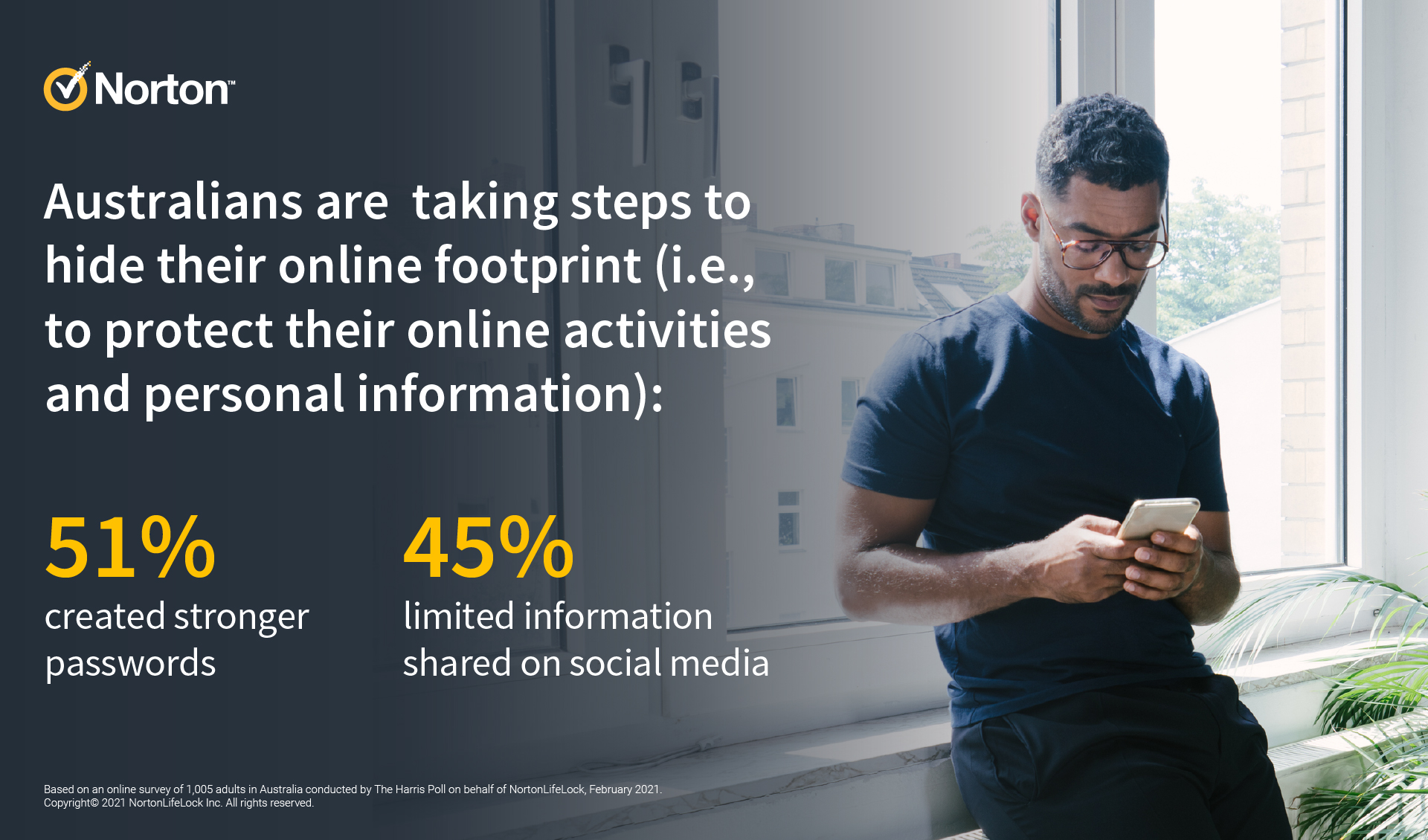 Norton™

Australians are  taking steps to hide their online footprint (i.e., to protect their online activities and personal information):

51%
created stronger passwords

45%
limited information shared on social media

Based on an online survey of 1,005 adults in Australia conducted by The Harris Poll on behalf of NortonLifeLock, February 2021.
Copyright© 2021 NortonLifeLock Inc. All rights reserved.