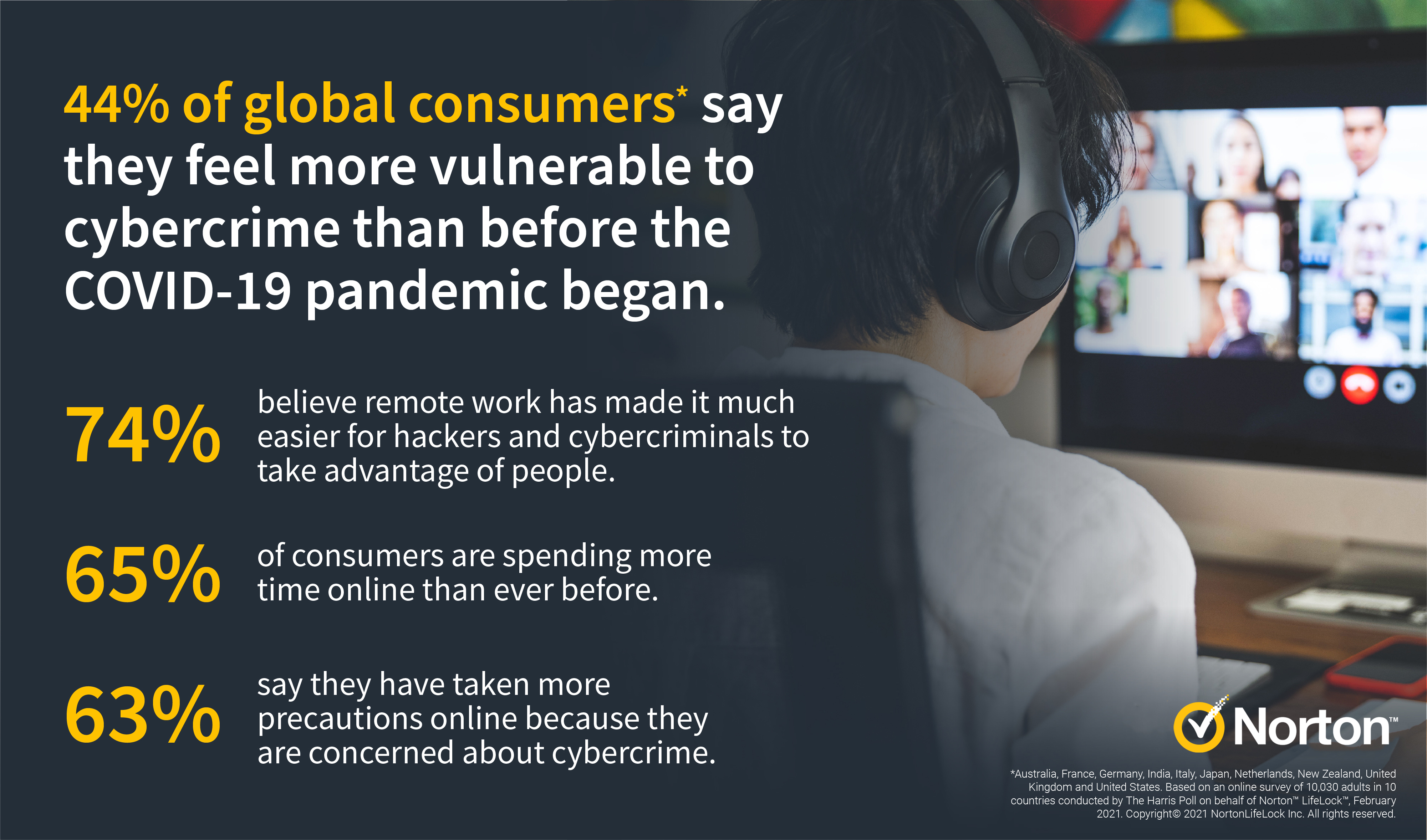 44% of global consumers* say they feel more vulnerable to cybercrime than before the COVID-19 pandemic began.

74% believe remote work has made it much easier for hackers and cybercriminals to take advantage of people.

65% of consumers are spending more time online than ever before.

63% say they have taken more precautions online because they are concerned about cybercrime.

Norton™

*Australia, France, Germany, India, Italy, Japan, Netherlands, New Zealand, United Kingdom and United States. Based on an online survey of 10,030 adults in 10 countries conducted by The Harris Poll on behalf of Norton™ LifeLock™, February 2021. Copyright© 2021 NortonLifeLock Inc. All rights reserved.