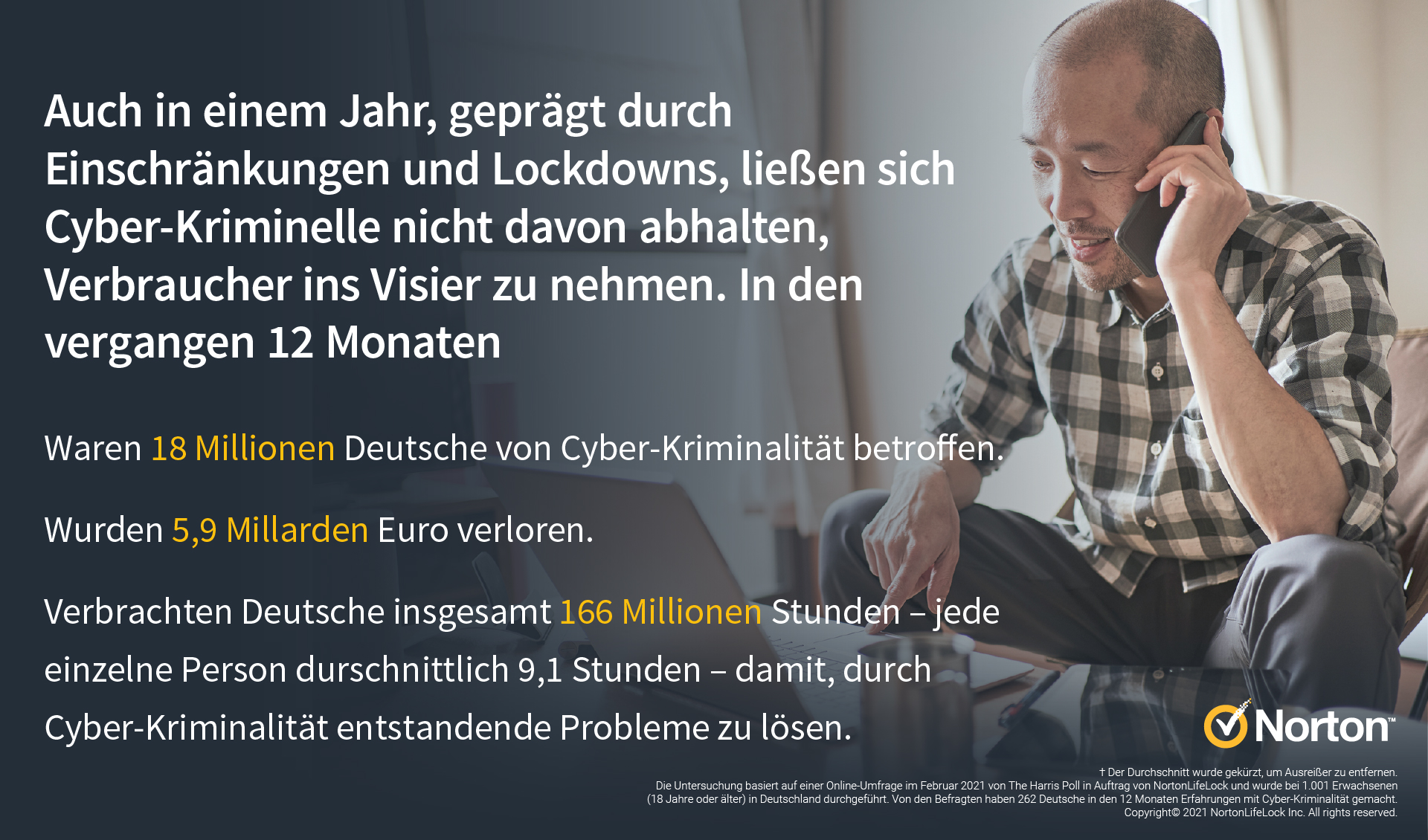 Auch in einem Jahr, geprägt durch Einschränkungen und Lockdowns, ließen sich Cyber-Kriminelle nicht davon abhalten, Verbraucher ins Visier zu nehmen. In den vergangen 12 Monaten

Waren 18 Millionen Deutsche von Cyber-Kriminalität betroffen.

Wurden 5,9 Millarden Euro verloren.

Verbrachten Deutsche insgesamt 166 Millionen Stunden – jede einzelne Person durschnittlich 9,1 Stunden – damit, durch Cyber-Kriminalität entstandende Probleme zu lösen.

Norton™

† Der Durchschnitt wurde gekürzt, um Ausreißer zu entfernen.
Die Untersuchung basiert auf einer Online-Umfrage im Februar 2021 von The Harris Poll in Auftrag von NortonLifeLock und wurde bei 1.001 Erwachsenen (18 Jahre oder älter) in Deutschland durchgeführt. Von den Befragten haben 262 Deutsche in den 12 Monaten Erfahrungen mit Cyber-Kriminalität gemacht.
Copyright© 2021 NortonLifeLock Inc. All rights reserved.