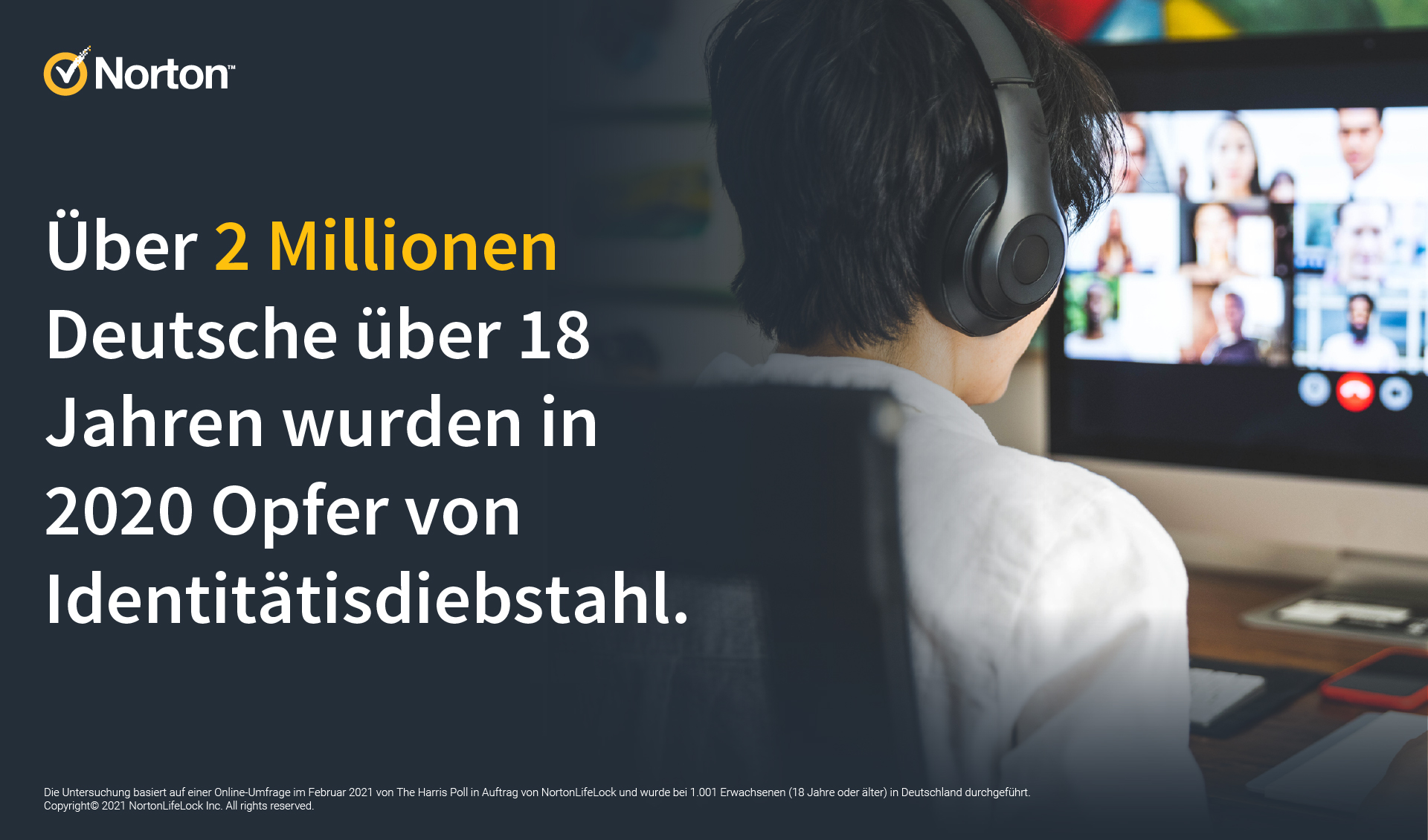 Norton™

Über 2 Millionen Deutsche über 18 Jahren wurden in 2020 Opfer von Identitätisdiebstahl.

Die Untersuchung basiert auf einer Online-Umfrage im Februar 2021 von The Harris Poll in Auftrag von NortonLifeLock und wurde bei 1.001 Erwachsenen (18 Jahre oder älter) in Deutschland durchgeführt.
Copyright© 2021 NortonLifeLock Inc. All rights reserved.