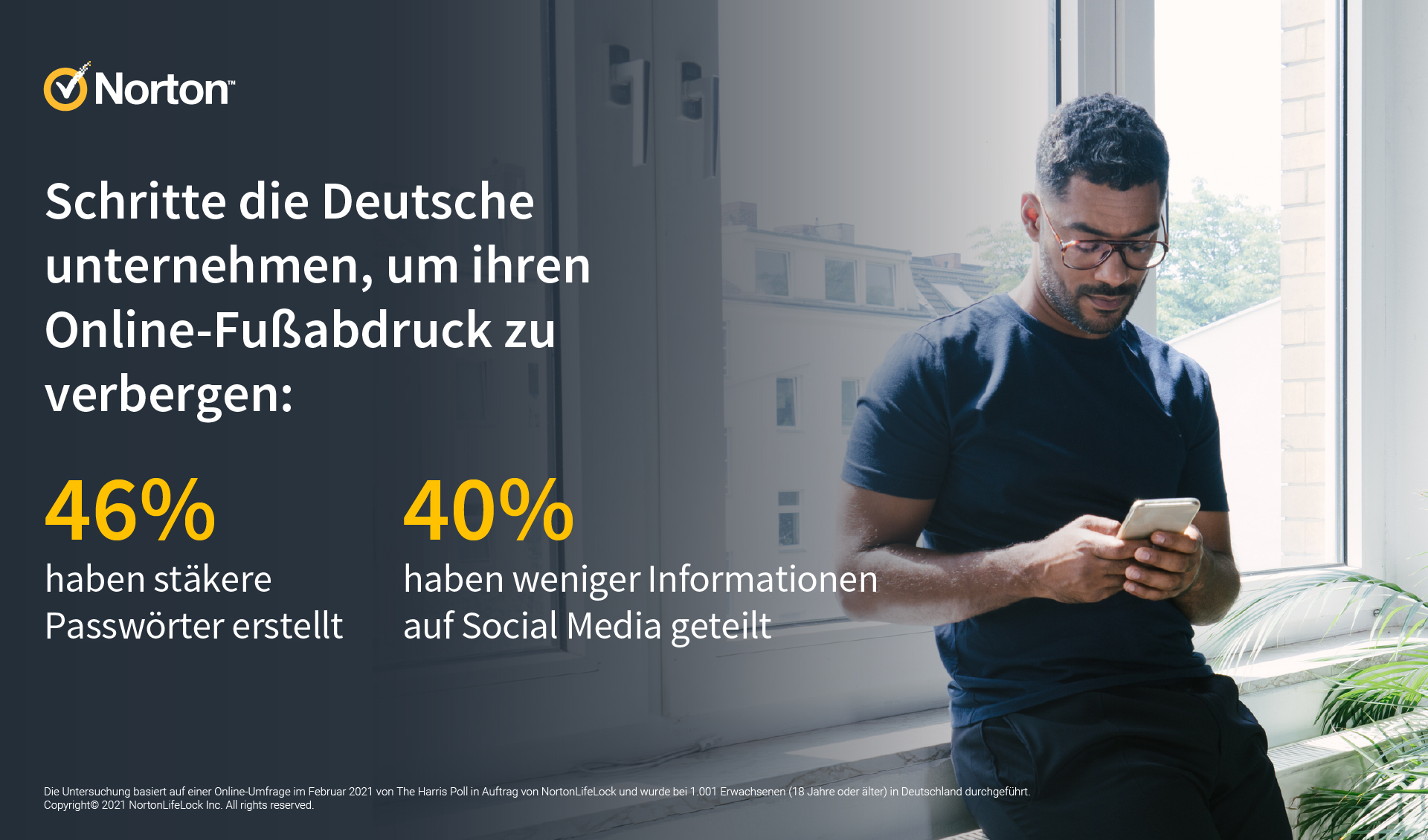 Norton™

Schritte die Deutsche unternehmen, um ihren Online-Fußabdruck zu verbergen:

46%
haben stäkere Passwörter erstellt

40%
haben weniger Informationen auf Social Media geteilt

Die Untersuchung basiert auf einer Online-Umfrage im Februar 2021 von The Harris Poll in Auftrag von NortonLifeLock und wurde bei 1.001 Erwachsenen (18 Jahre oder älter) in Deutschland durchgeführt.
Copyright© 2021 NortonLifeLock Inc. All rights reserved.