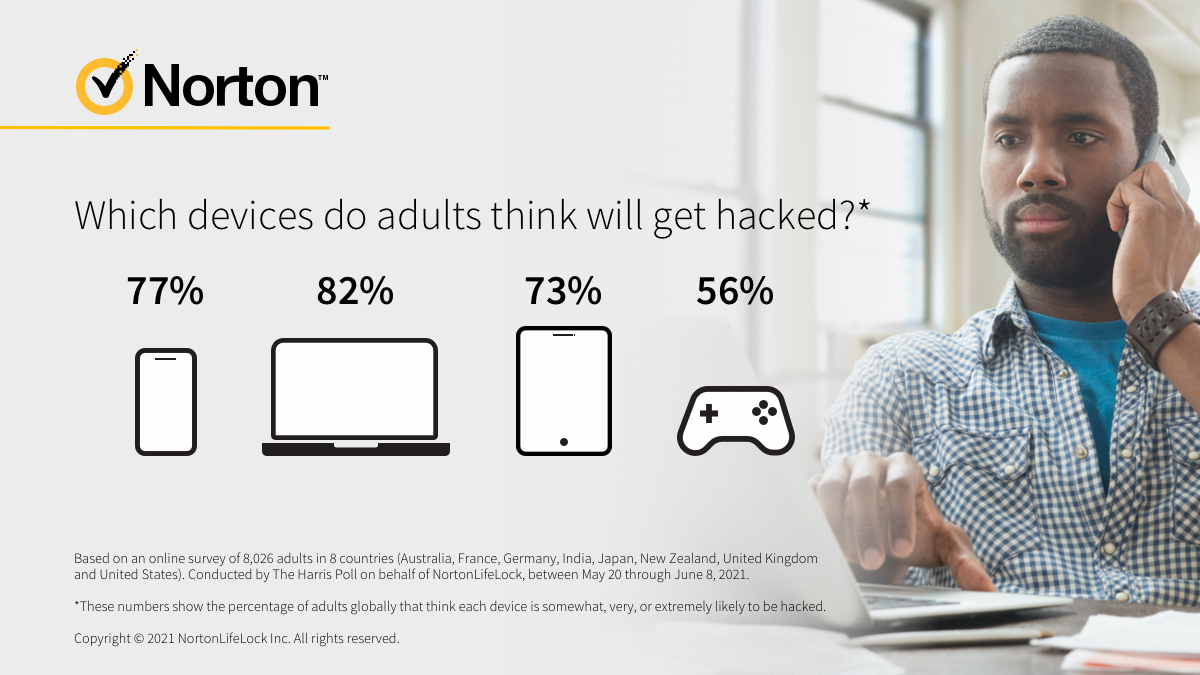 Norton™

Which devices do adults think will get hacked?*

77%

82%

73%

56%

Based on an online survey of 8,026 adults in 8 countries (Australia, France, Germany, India, Japan, New Zealand, United Kingdom and United States). Conducted by The Harris Poll on behalf of NortonLifeLock, between May 20 through June 8, 2021.

*These numbers show the percentage of adults globally that think each device is somewhat, very, or extremely likely to be hacked.

Copyright © 2021 NortonLifeLock Inc. All rights reserved.