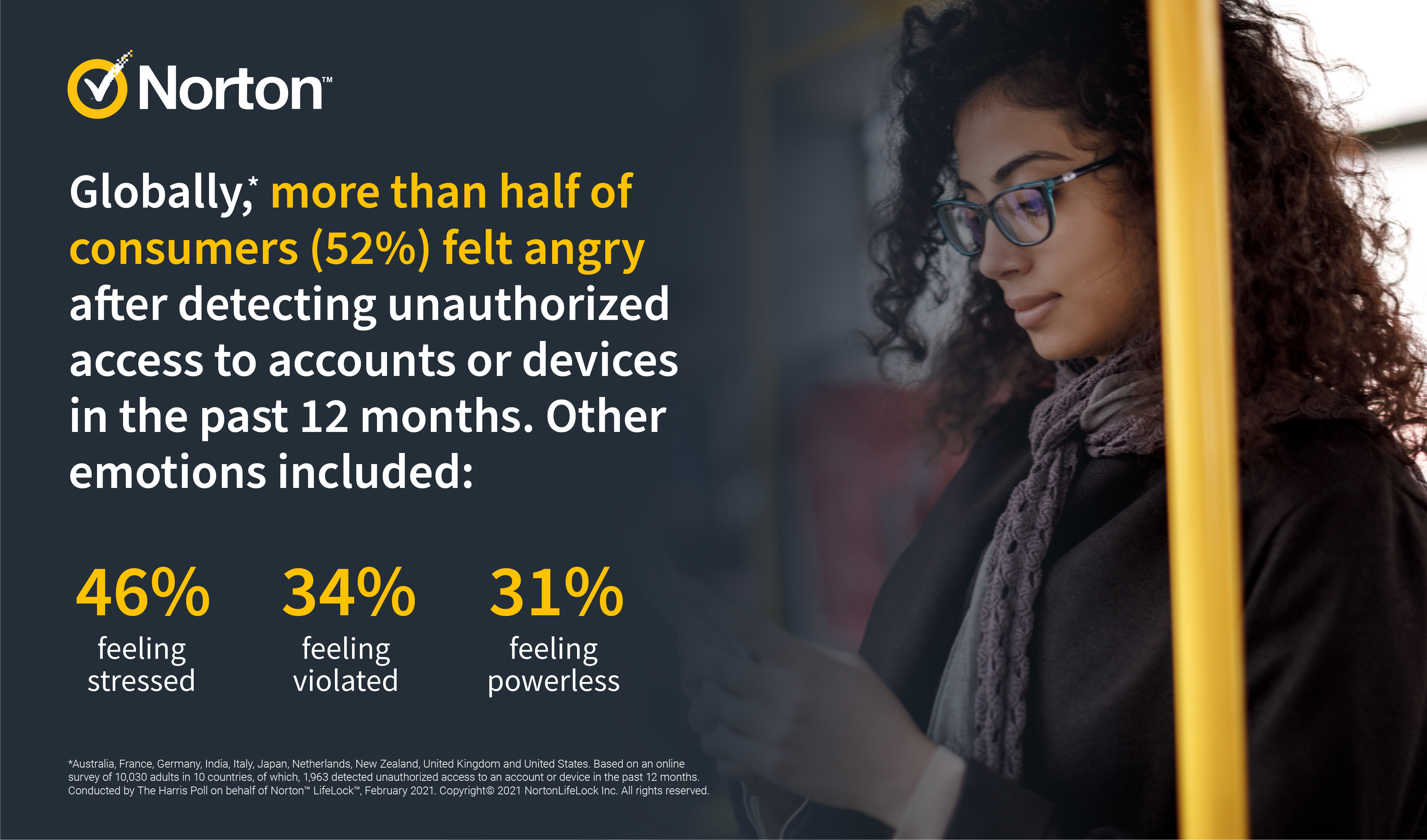 Norton™

Globally,* more than half of consumers (52%) felt angry after detecting unauthorized access to accounts or devices in the past 12 months. Other emotions included:

46%
feeling stressed

34%
feeling violated

31%
feeling powerless

*Australia, France, Germany, India, Italy, Japan, Netherlands, New Zealand, United Kingdom and United States. Based on an online survey of 10,030 adults in 10 countries, of which, 1,963 detected unauthorized access to an account or device in the past 12 months. Conducted by The Harris Poll on behalf of Norton™ LifeLock™, February 2021. Copyright© 2021 NortonLifeLock Inc. All rights reserved.