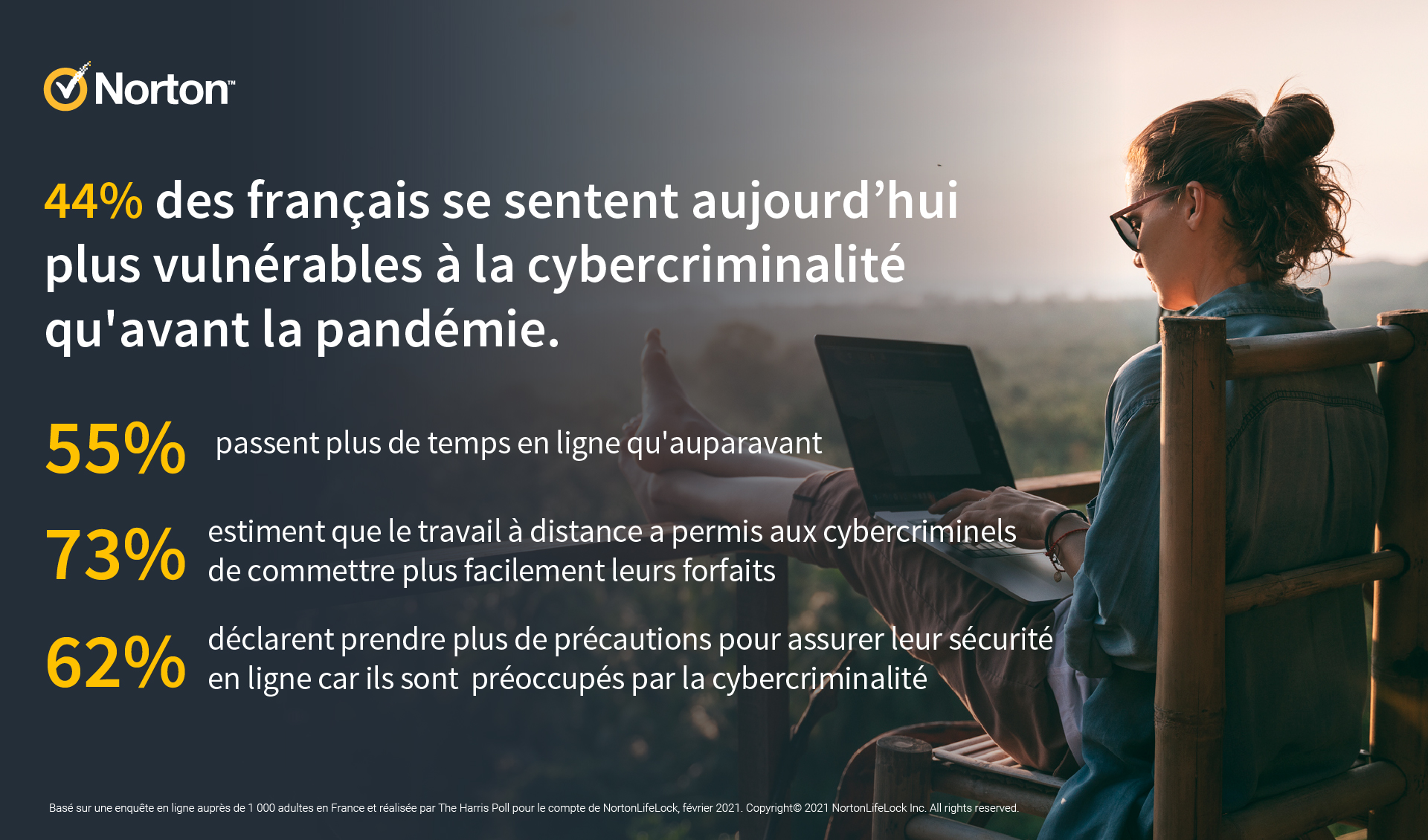 Norton™

44% des français se sentent aujourd’hui plus vulnérables à la cybercriminalité qu'avant la pandémie.

55% passent plus de temps en ligne qu'auparavant

73% estiment que le travail à distance a permis aux cybercriminels de commettre plus facilement leurs forfaits

62% déclarent prendre plus de précautions pour assurer leur sécurité en ligne car ils sont préoccupés par la cybercriminalité

Basé sur une enquête en ligne auprès de 1 000 adultes en France et réalisée par The Harris Poll pour le compte de NortonLifeLock, février 2021. Copyright© 2021 NortonLifeLock Inc. All rights reserved.