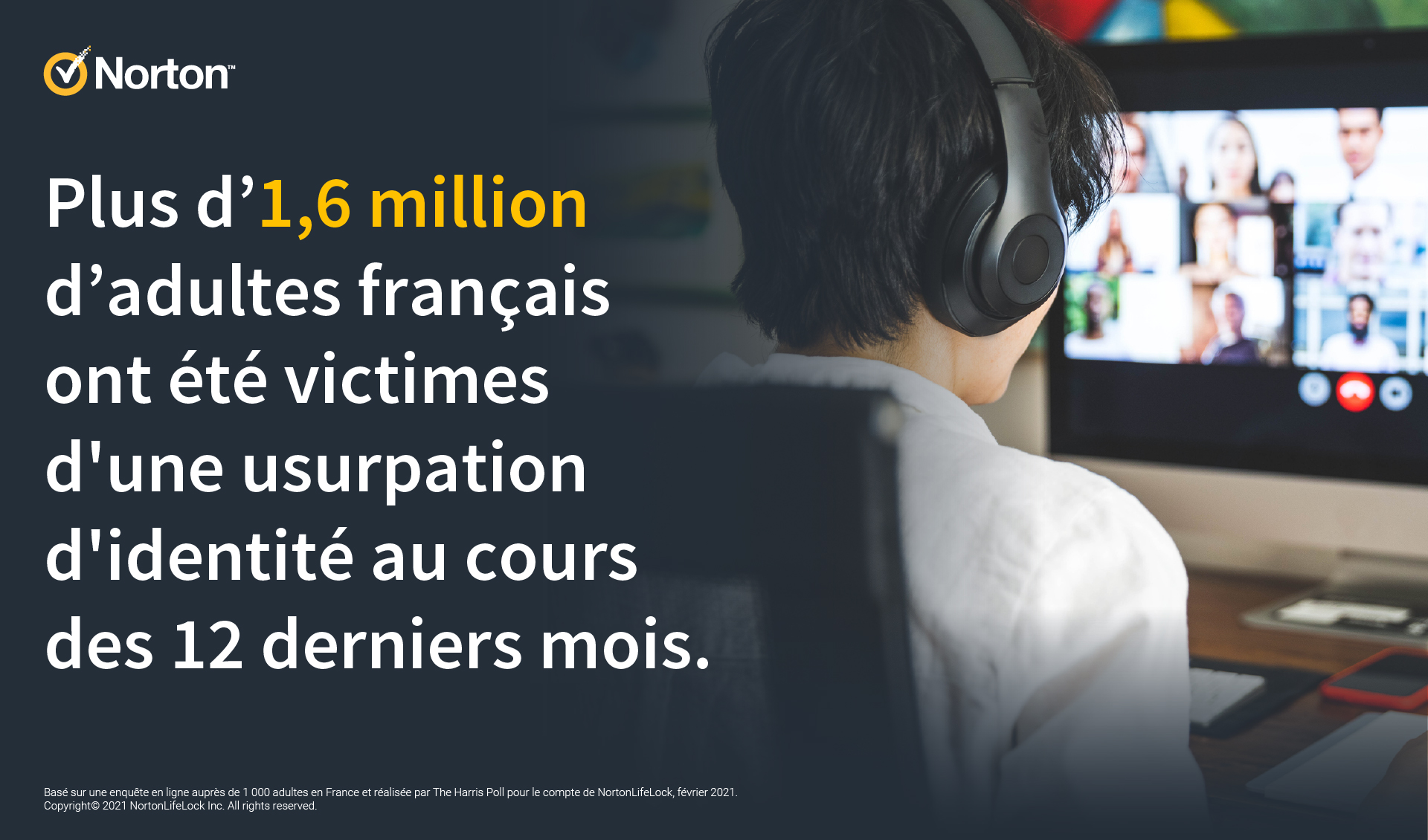 Norton™

Plus d’1,6 million d’adultes français ont été victimes d'une usurpation d'identité au cours des 12 derniers mois.

Basé sur une enquête en ligne auprès de 1 000 adultes en France et réalisée par The Harris Poll pour le compte de NortonLifeLock, février 2021.
Copyright© 2021 NortonLifeLock Inc. All rights reserved.