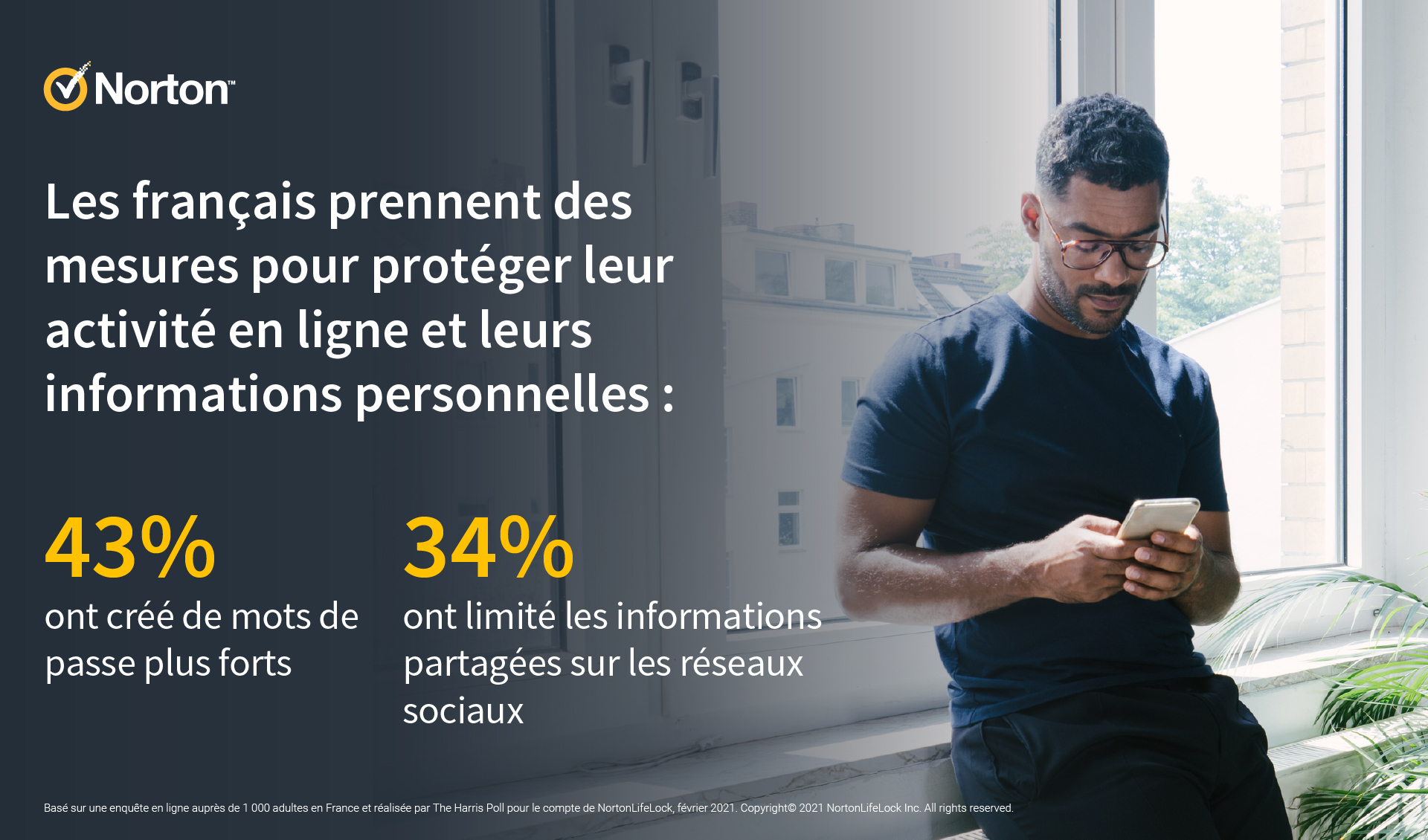 Norton™

Les français prennent des mesures pour protéger leur activité en ligne et leurs informations personnelles :

43%
ont créé de mots de passe plus forts

34%
ont limité les informations partagées sur les réseaux sociaux

Basé sur une enquête en ligne auprès de 1 000 adultes en France et réalisée par The Harris Poll pour le compte de NortonLifeLock, février 2021. Copyright© 2021 NortonLifeLock Inc. All rights reserved.