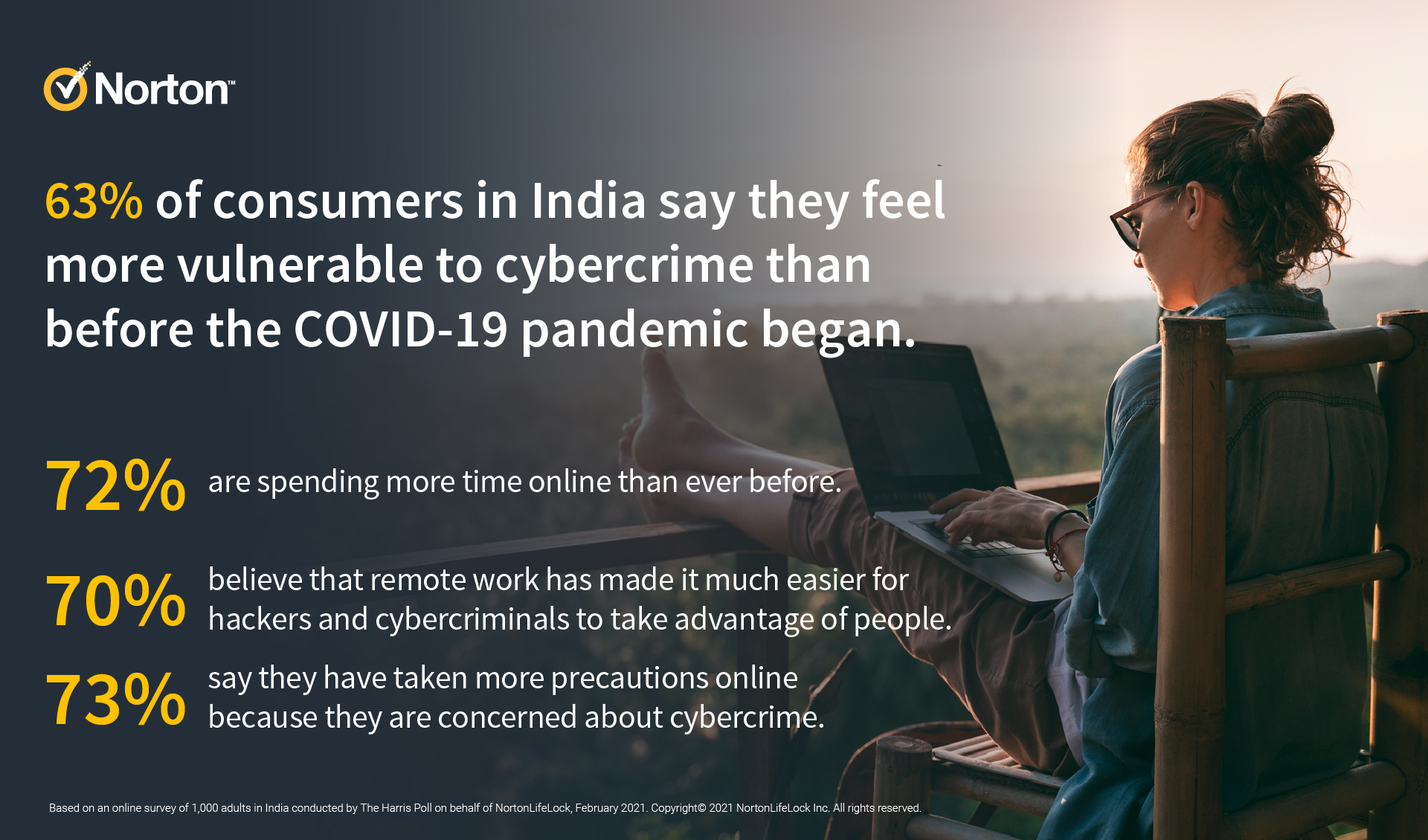 Norton™

63% of consumers in India say they feel more vulnerable to cybercrime than before the COVID-19 pandemic began.

72% are spending more time online than ever before.

70% believe that remote work has made it much easier for hackers and cybercriminals to take advantage of people.

73% say they have taken more precautions online because they are concerned about cybercrime.

Based on an online survey of 1,000 adults in India conducted by The Harris Poll on behalf of NortonLifeLock, February 2021. Copyright© 2021 NortonLifeLock Inc. All rights reserved.