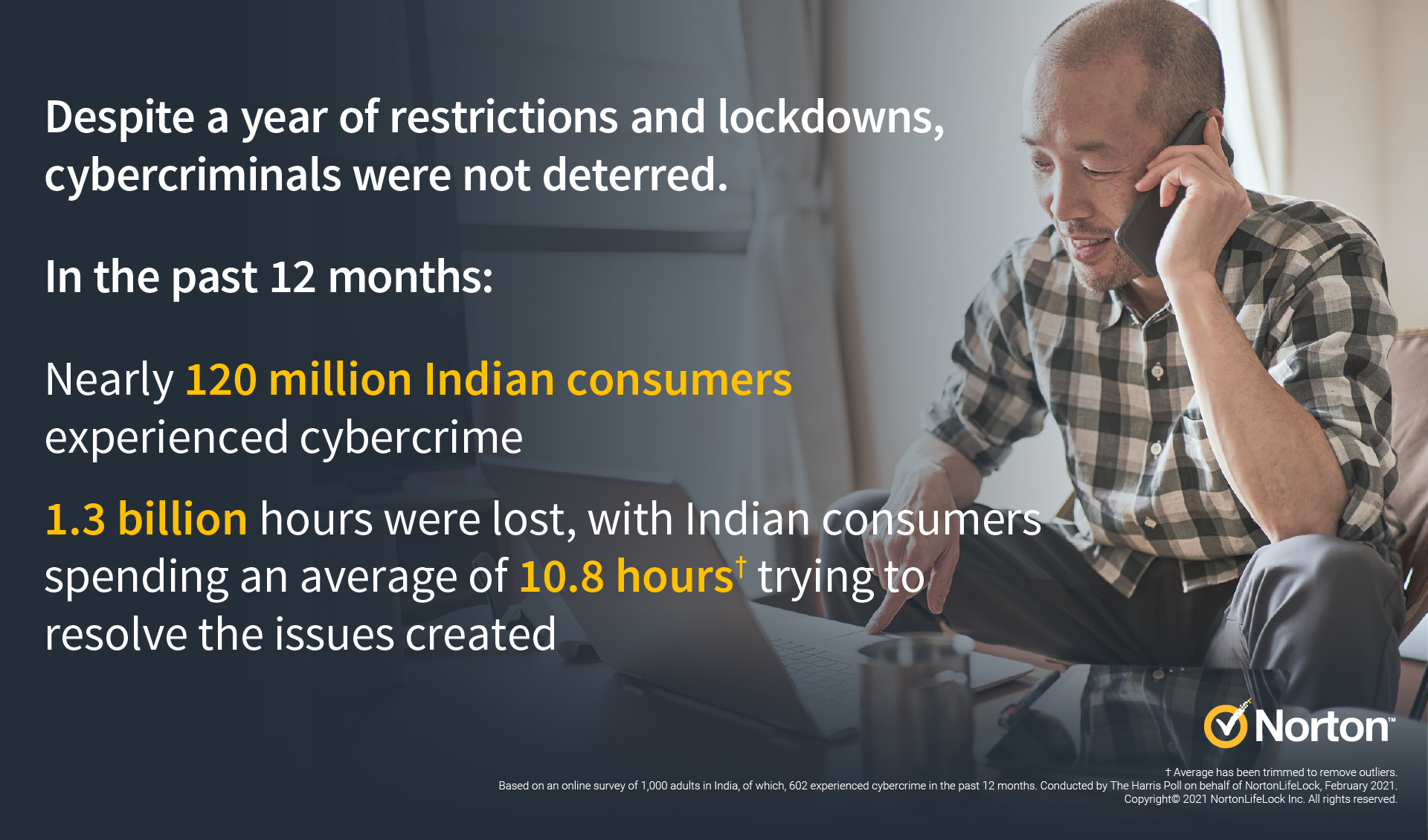 Despite a year of restrictions and lockdowns, cybercriminals were not deterred.

In the past 12 months:

Nearly 120 million Indian consumers experienced cybercrime

1.3 billion hours were lost, with Indian consumers spending an average of 10.8 hours† trying to resolve the issues created

Norton™

† Average has been trimmed to remove outliers.
Based on an online survey of 1,000 adults in India, of which, 602 experienced cybercrime in the past 12 months. Conducted by The Harris Poll on behalf of NortonLifeLock, February 2021.
Copyright© 2021 NortonLifeLock Inc. All rights reserved.