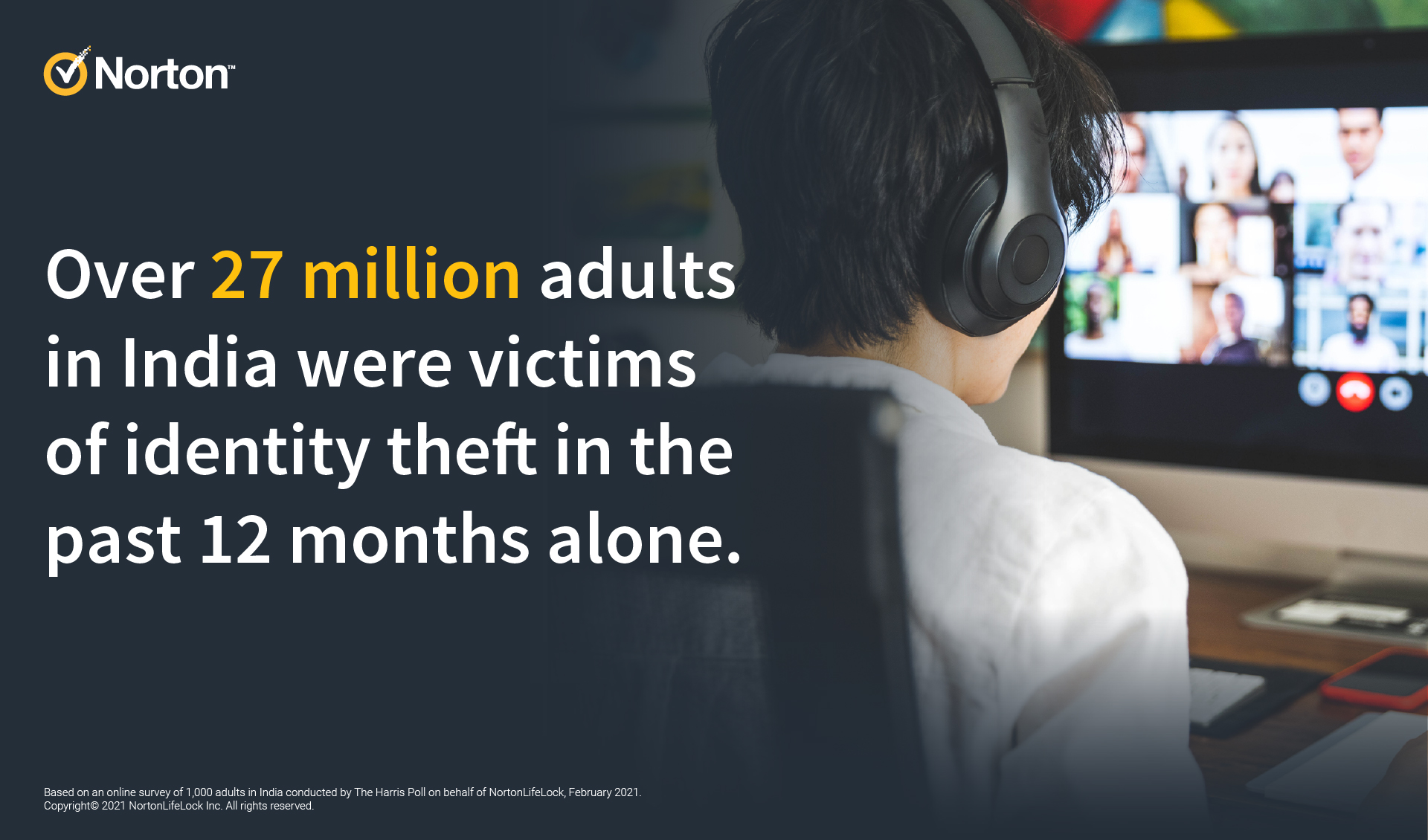 Norton™

Over 27 million adults in India were victims of identity theft in the past 12 months alone.

Based on an online survey of 1,000 adults in India conducted by The Harris Poll on behalf of NortonLifeLock, February 2021.
Copyright© 2021 NortonLifeLock Inc. All rights reserved.