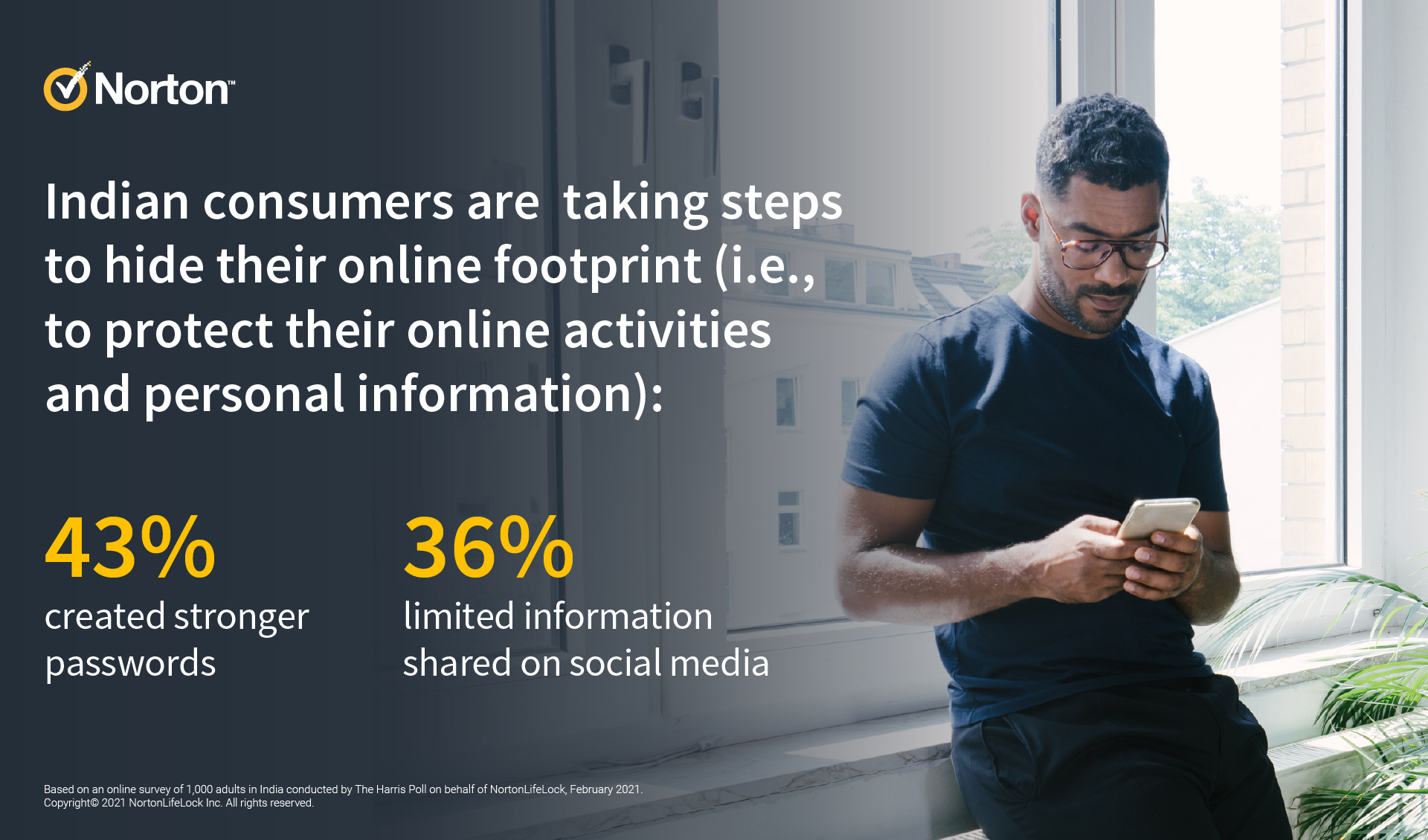 Norton™

Indian consumers are  taking steps to hide their online footprint (i.e., to protect their online activities and personal information):

43%
created stronger passwords

36%
limited information shared on social media

Based on an online survey of 1,000 adults in India conducted by The Harris Poll on behalf of NortonLifeLock, February 2021.
Copyright© 2021 NortonLifeLock Inc. All rights reserved.