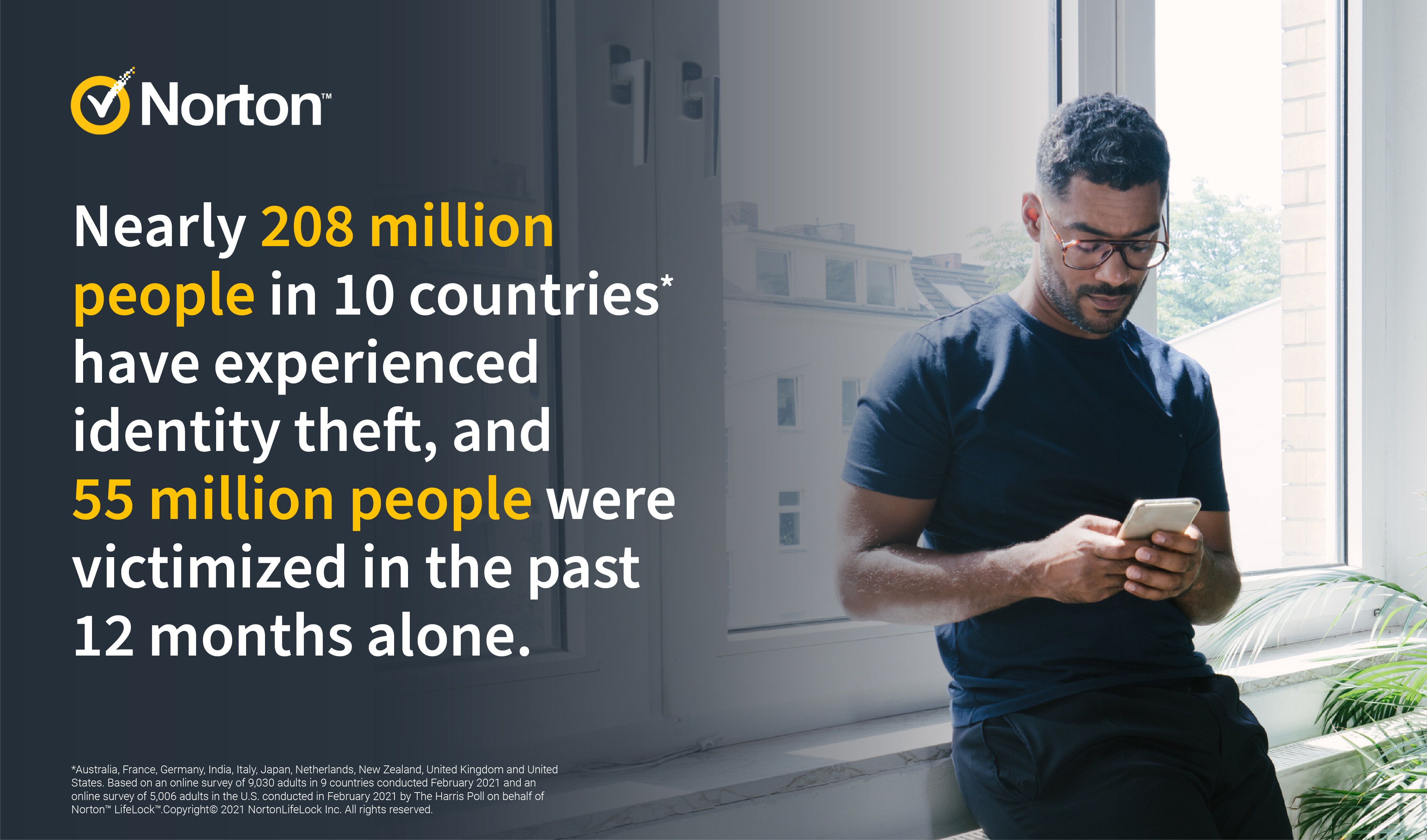 Norton™

Nearly 208 million people in 10 countries* have experienced identity theft, and 55 million people were victimized in the past 12 months alone.

*Australia, France, Germany, India, Italy, Japan, Netherlands, New Zealand, United Kingdom and United States. Based on an online survey of 9,030 adults in 9 countries conducted February 2021 and an online survey of 5,006 adults in the U.S. conducted in February 2021 by The Harris Poll on behalf of Norton™ LifeLock™.Copyright© 2021 NortonLifeLock Inc. All rights reserved.