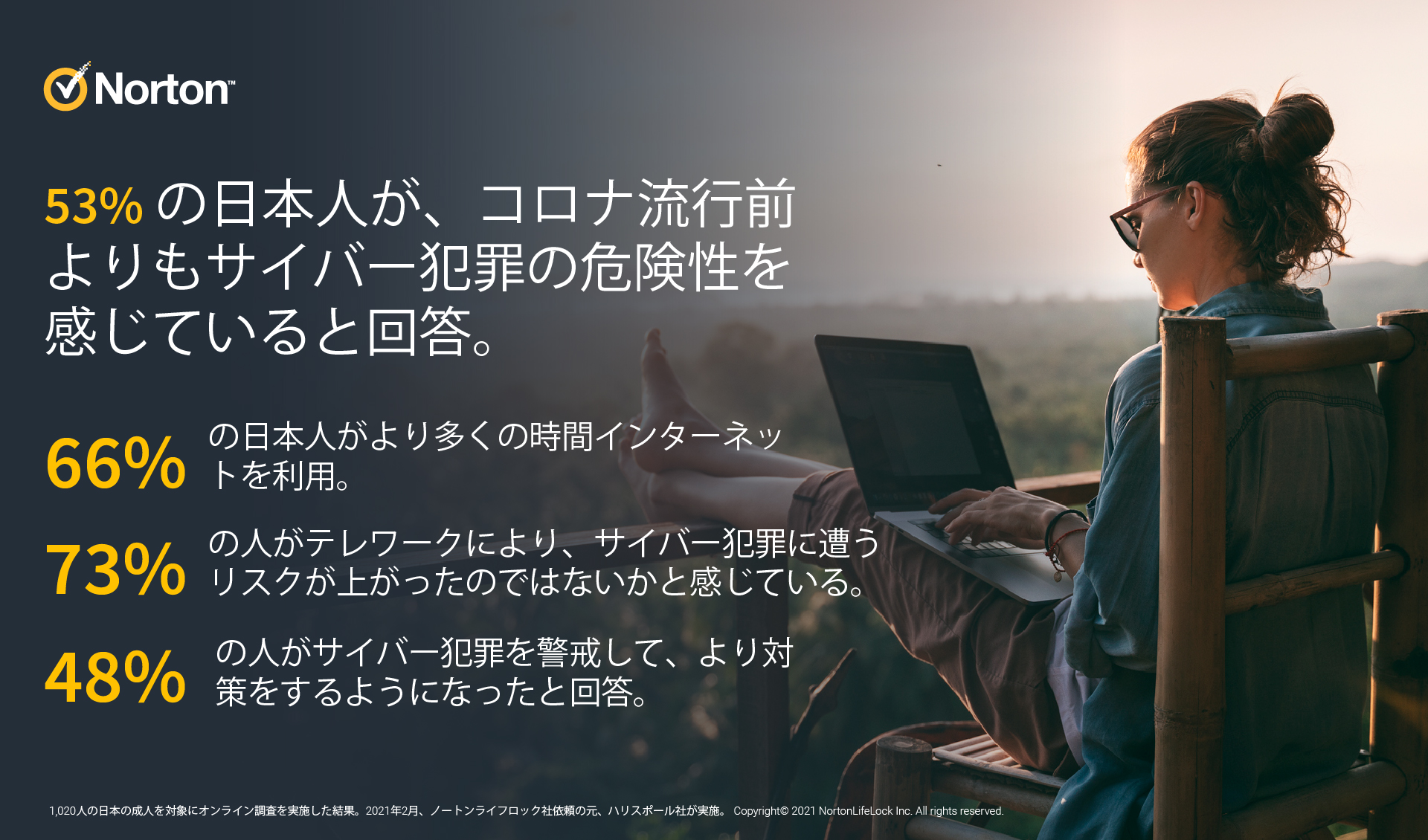 Norton™

53% の日本人が、コロナ流行前よりもサイバー犯罪の危険性を感じていると回答。

66% の日本人がより多くの時間インターネットを利用。

73% の人がテレワークにより、サイバー犯罪に遭うリスクが上がったのではないかと感じている。

48% の人がサイバー犯罪を警戒して、より対策をするようになったと回答。

1,020人の日本の成人を対象にオンライン調査を実施した結果。2021年2月、ノートンライフロック社依頼の元、ハリスポール社が実施。 Copyright© 2021 NortonLifeLock Inc. All rights reserved.