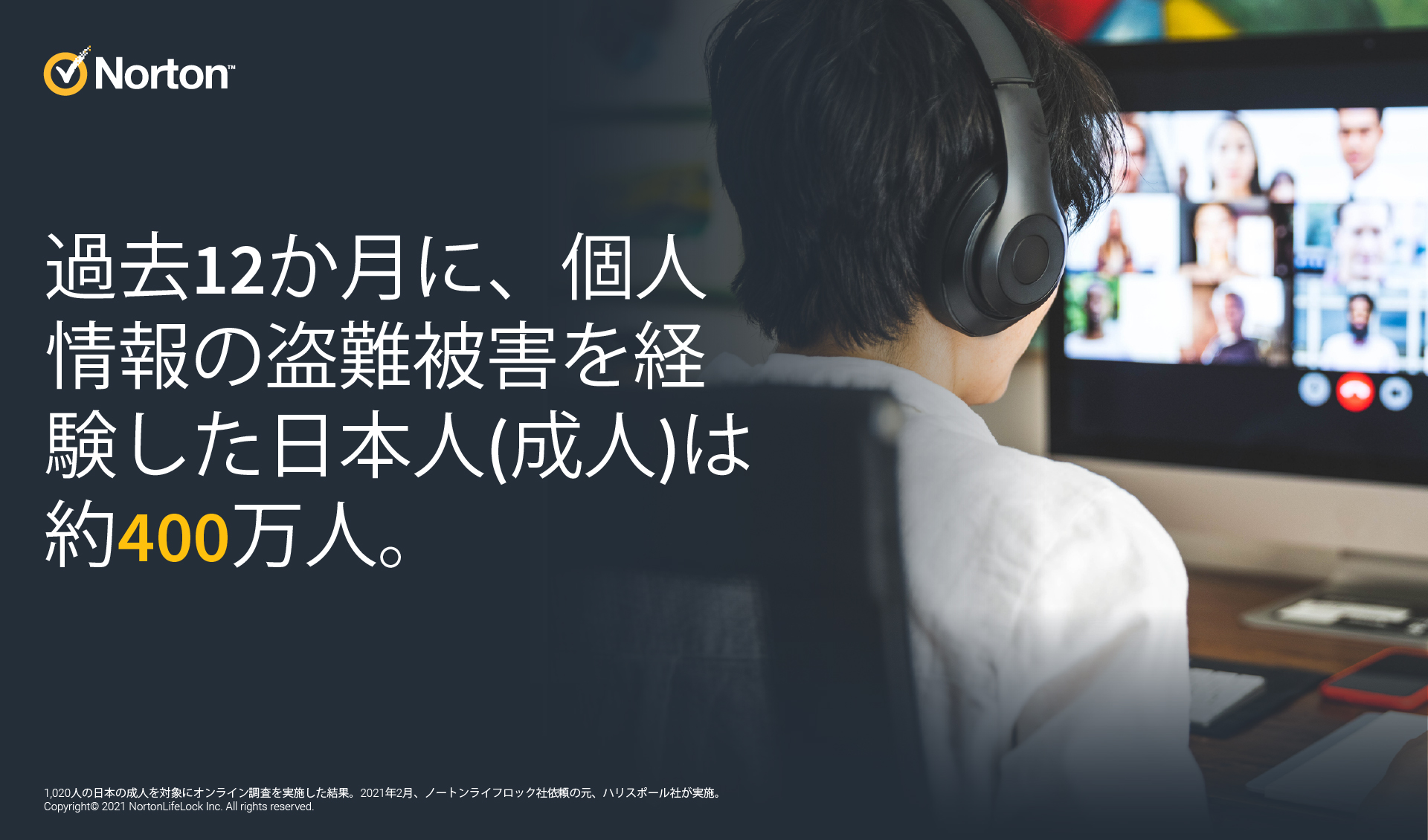 Norton™

過去12か月に、個人情報の盗難被害を経験した日本人(成人)は約400万人。

1,020人の日本の成人を対象にオンライン調査を実施した結果。2021年2月、ノートンライフロック社依頼の元、ハリスポール社が実施。
Copyright© 2021 NortonLifeLock Inc. All rights reserved.