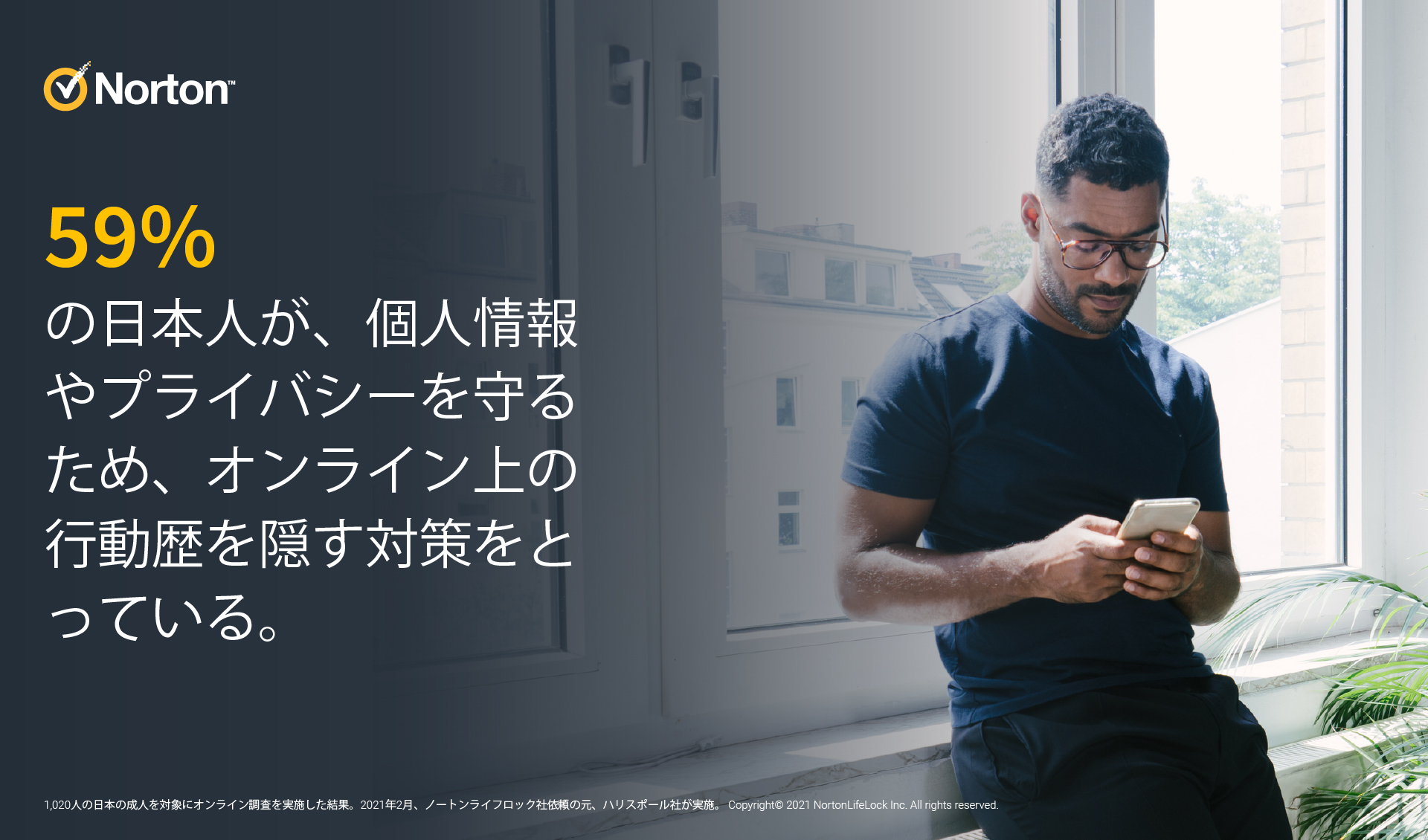 Norton™

59%

の日本人が、個人情報やプライバシーを守るため、オンライン上の行動歴を隠す対策をとっている。

1,020人の日本の成人を対象にオンライン調査を実施した結果。2021年2月、ノートンライフロック社依頼の元、ハリスポール社が実施。 Copyright© 2021 NortonLifeLock Inc. All rights reserved.