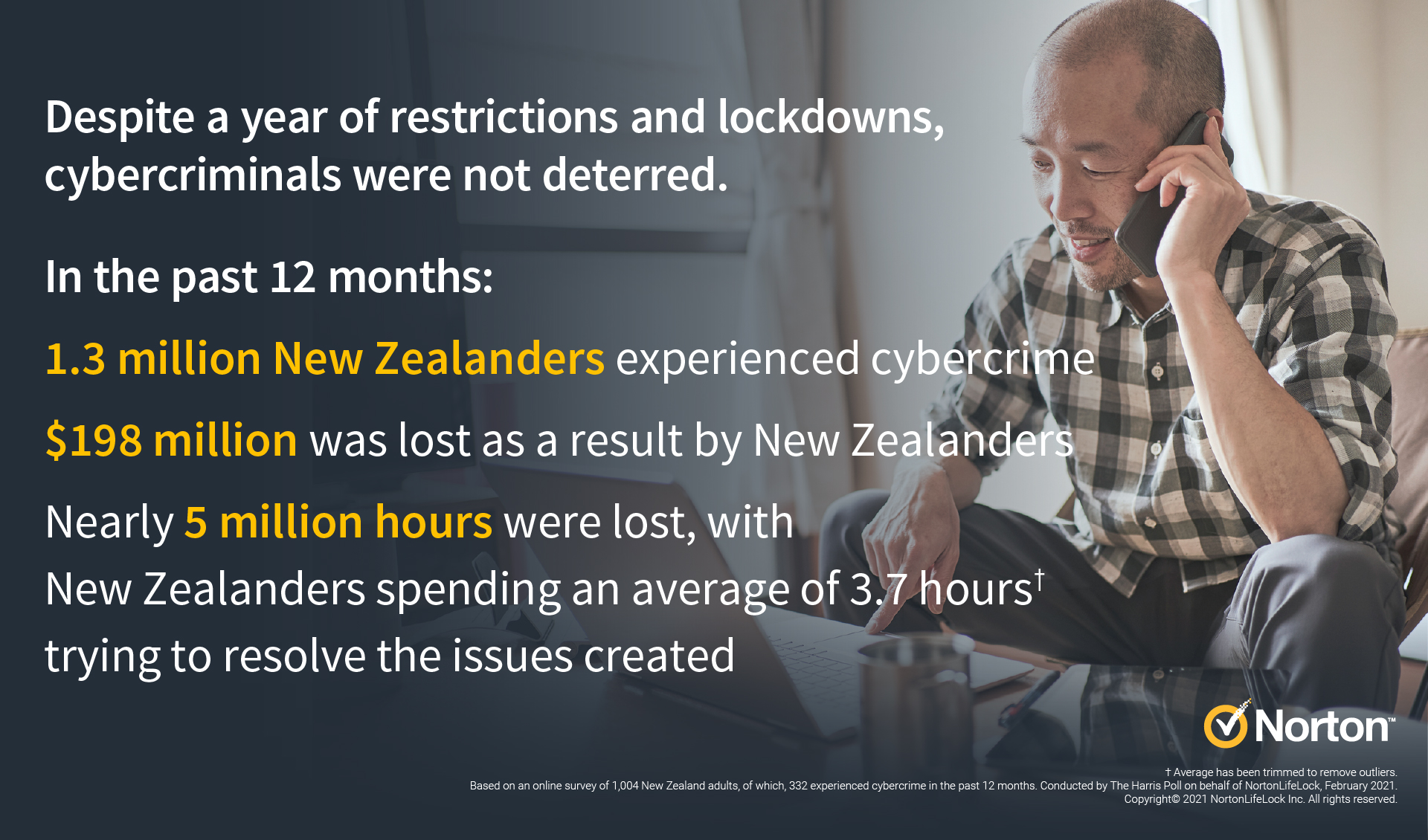 Despite a year of restrictions and lockdowns, cybercriminals were not deterred.

In the past 12 months:

1.3 million New Zealanders experienced cybercrime

$198 million was lost as a result by New Zealanders

Nearly 5 million hours were lost, with New Zealanders spending an average of 3.7 hours† trying to resolve the issues created

Norton™

† Average has been trimmed to remove outliers.
Based on an online survey of 1,004 New Zealand adults, of which, 332 experienced cybercrime in the past 12 months. Conducted by The Harris Poll on behalf of NortonLifeLock, February 2021.
Copyright© 2021 NortonLifeLock Inc. All rights reserved.