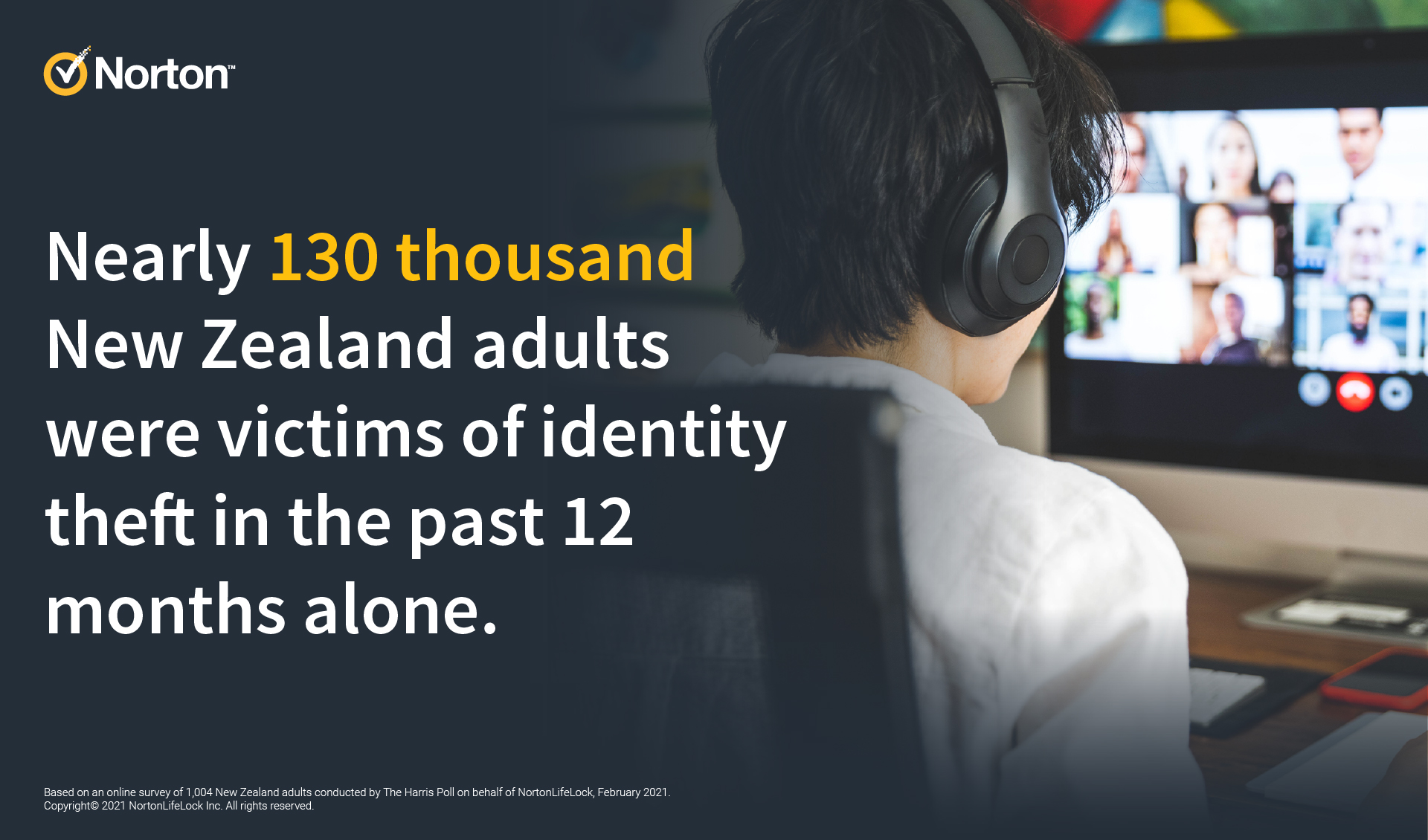 Norton™

Nearly 130 thousand New Zealand adults were victims of identity theft in the past 12 months alone.

Based on an online survey of 1,004 New Zealand adults conducted by The Harris Poll on behalf of NortonLifeLock, February 2021.
Copyright© 2021 NortonLifeLock Inc. All rights reserved.