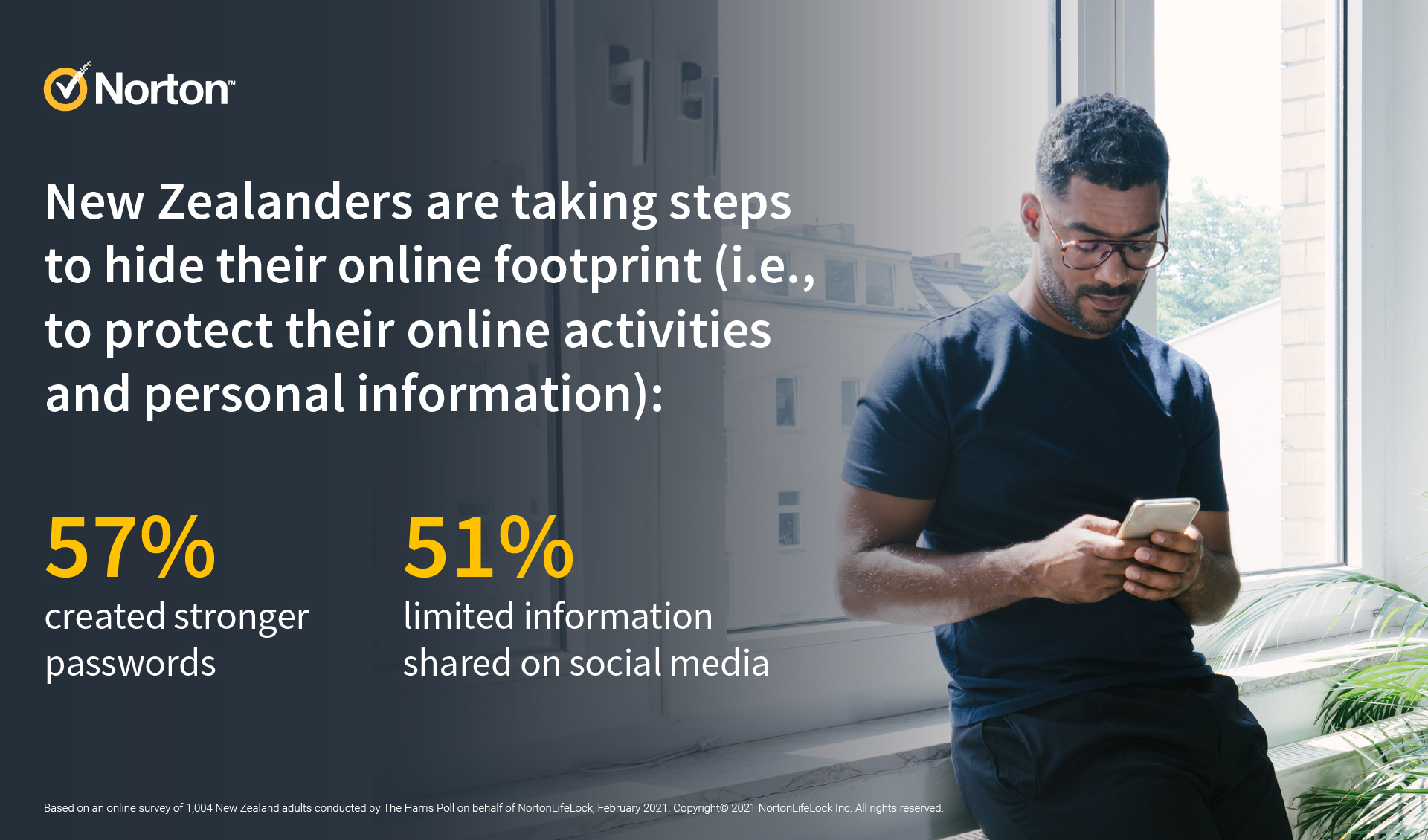 Norton™

New Zealanders are taking steps to hide their online footprint (i.e., to protect their online activities and personal information):

57%
created stronger passwords

51%
limited information shared on social media

Based on an online survey of 1,004 New Zealand adults conducted by The Harris Poll on behalf of NortonLifeLock, February 2021. Copyright© 2021 NortonLifeLock Inc. All rights reserved.