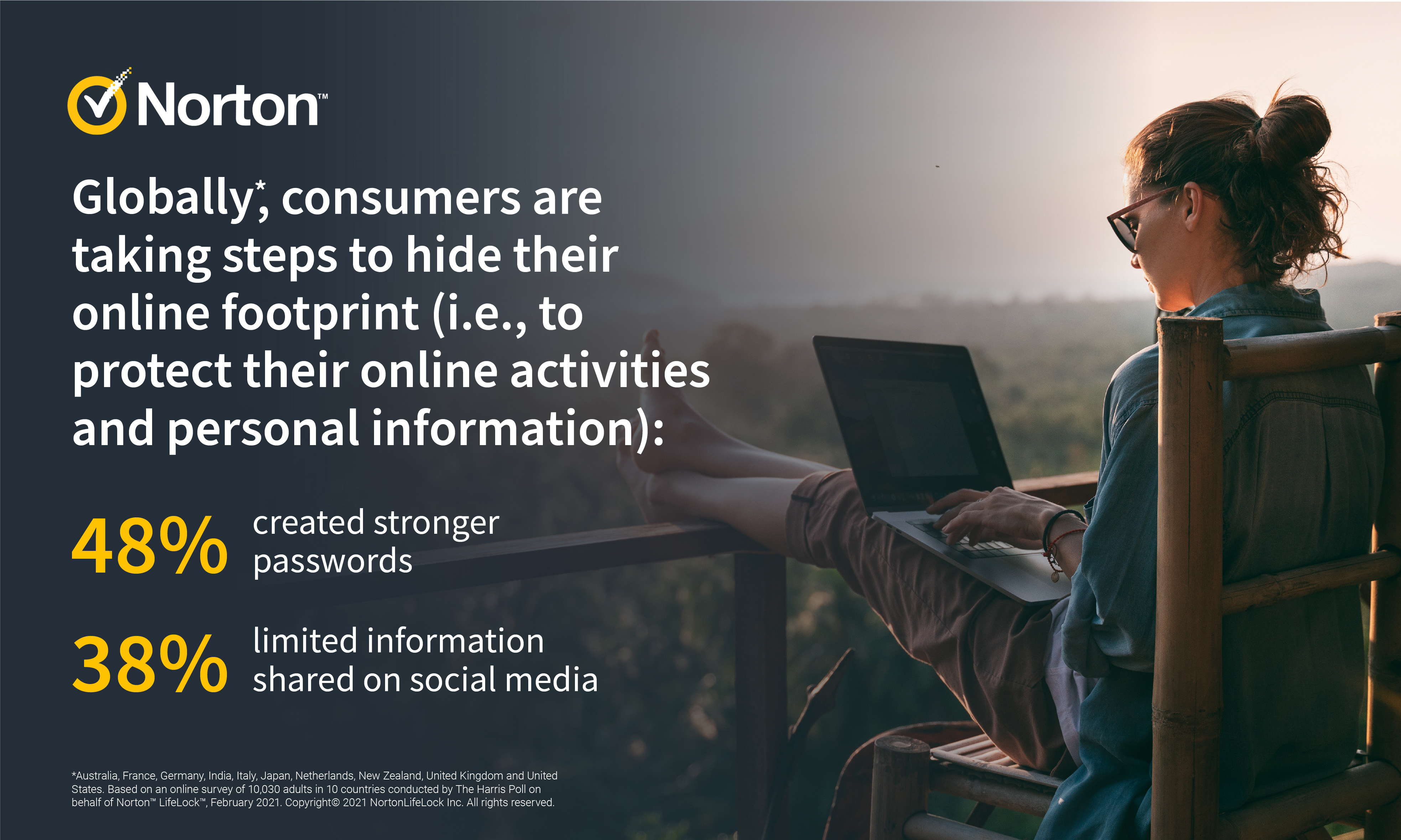 Norton™

Globally*, consumers are taking steps to hide their online footprint (i.e., to protect their online activities and personal information):

48% created stronger passwords

38% limited information shared on social media

*Australia, France, Germany, India, Italy, Japan, Netherlands, New Zealand, United Kingdom and United States. Based on an online survey of 10,030 adults in 10 countries conducted by The Harris Poll on behalf of Norton™ LifeLock™, February 2021. Copyright© 2021 NortonLifeLock Inc. All rights reserved.