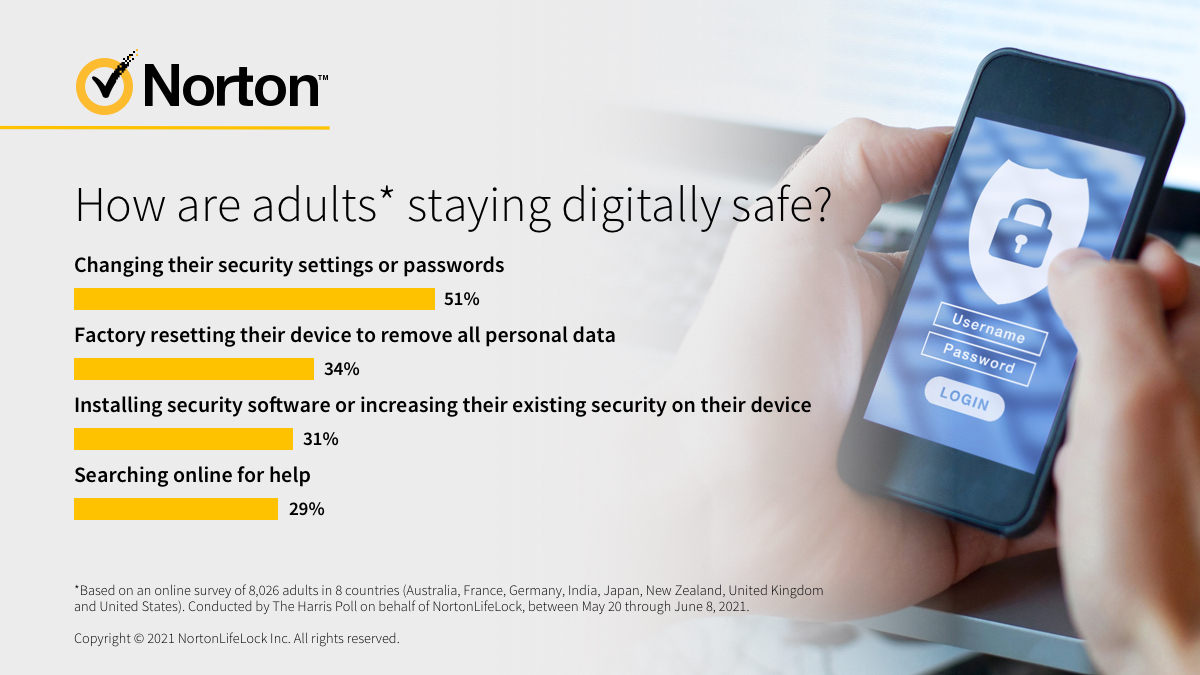 Norton™

How are adults* staying digitally safe?

Changing their security settings or passwords

51%

Factory resetting their device to remove all personal data

34%

Installing security software or increasing their existing security on their device

31%

Searching online for help

29%

Username

Password

LOGIN

*Based on an online survey of 8,026 adults in 8 countries (Australia, France, Germany, India, Japan, New Zealand, United Kingdom and United States). Conducted by The Harris Poll on behalf of NortonLifeLock, between May 20 through June 8, 2021.

Copyright © 2021 NortonLifeLock Inc. All rights reserved.