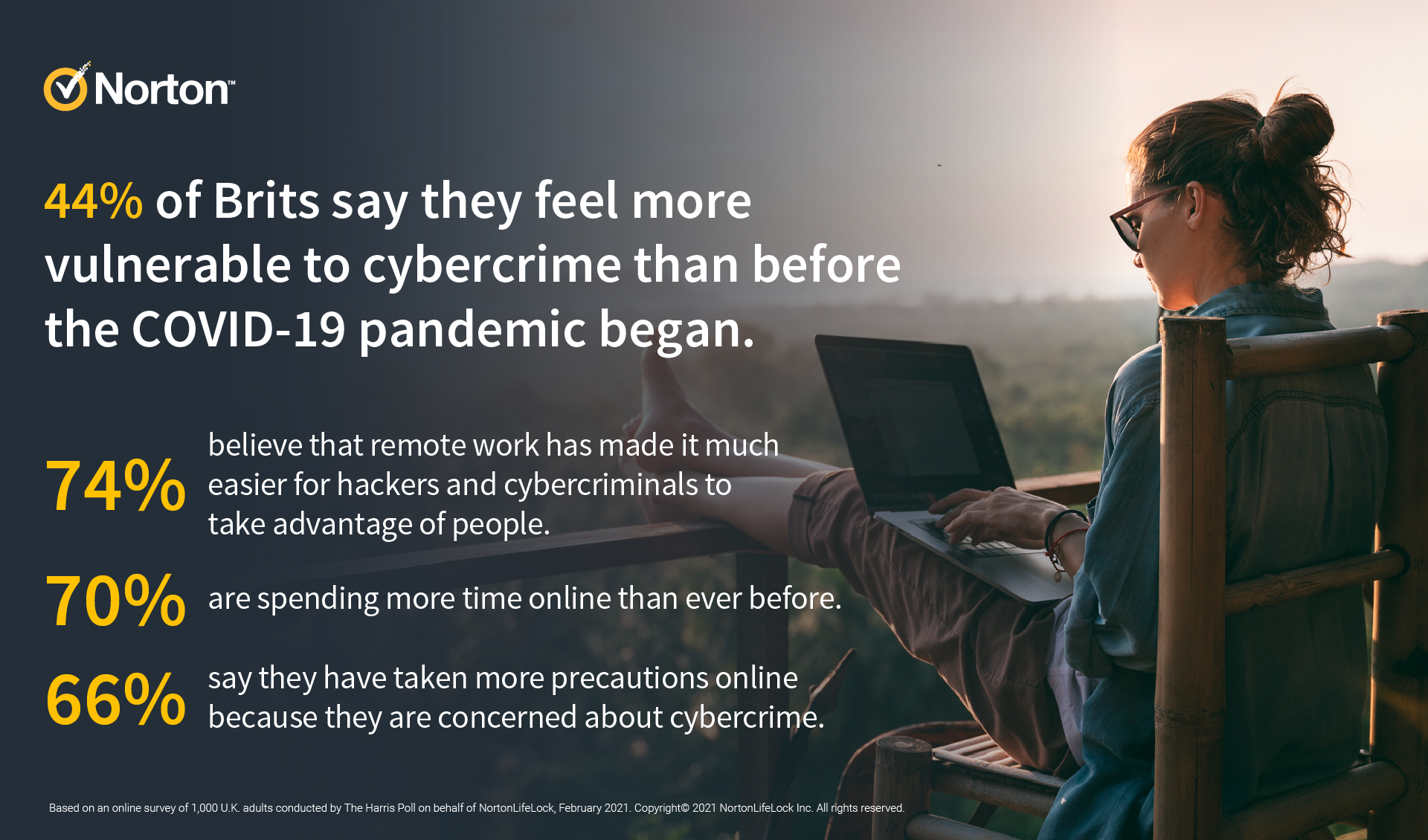 Norton™

44% of Brits say they feel more vulnerable to cybercrime than before the COVID-19 pandemic began.

74% believe that remote work has made it much easier for hackers and cybercriminals to take advantage of people.

70% are spending more time online than ever before.

66% say they have taken more precautions online because they are concerned about cybercrime.

Based on an online survey of 1,000 U.K. adults conducted by The Harris Poll on behalf of NortonLifeLock, February 2021. Copyright© 2021 NortonLifeLock Inc. All rights reserved.