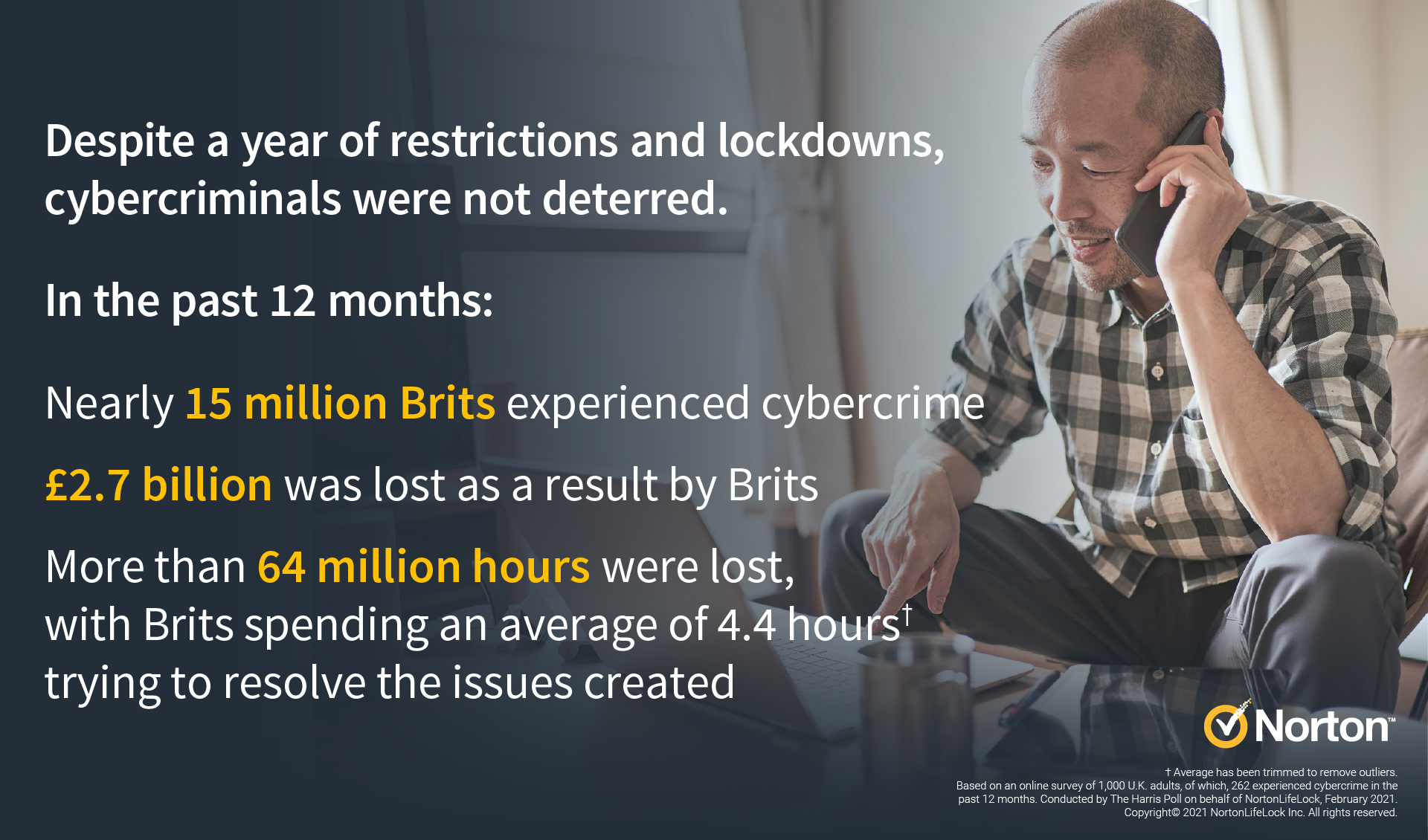 Despite a year of restrictions and lockdowns, cybercriminals were not deterred.

In the past 12 months:

Nearly 15 million Brits experienced cybercrime

£2.7 billion was lost as a result by Brits

More than 64 million hours were lost, with Brits spending an average of 4.4 hours† trying to resolve the issues created

Norton™

† Average has been trimmed to remove outliers.
Based on an online survey of 1,000 U.K. adults, of which, 262 experienced cybercrime in the past 12 months. Conducted by The Harris Poll on behalf of NortonLifeLock, February 2021.
Copyright© 2021 NortonLifeLock Inc. All rights reserved.