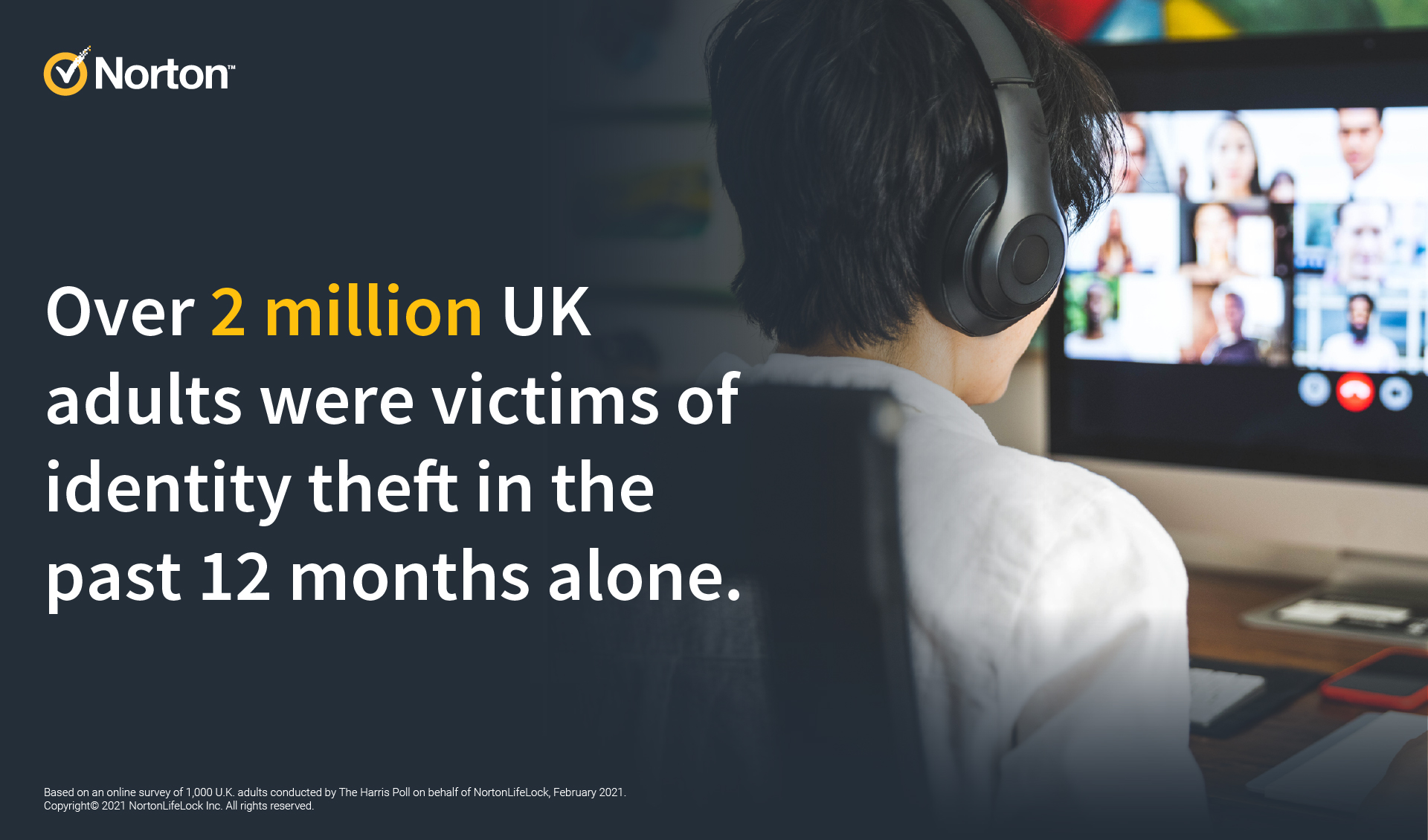 Norton™

Over 2 million UK adults were victims of identity theft in the past 12 months alone.

Based on an online survey of 1,000 U.K. adults conducted by The Harris Poll on behalf of NortonLifeLock, February 2021.
Copyright© 2021 NortonLifeLock Inc. All rights reserved.