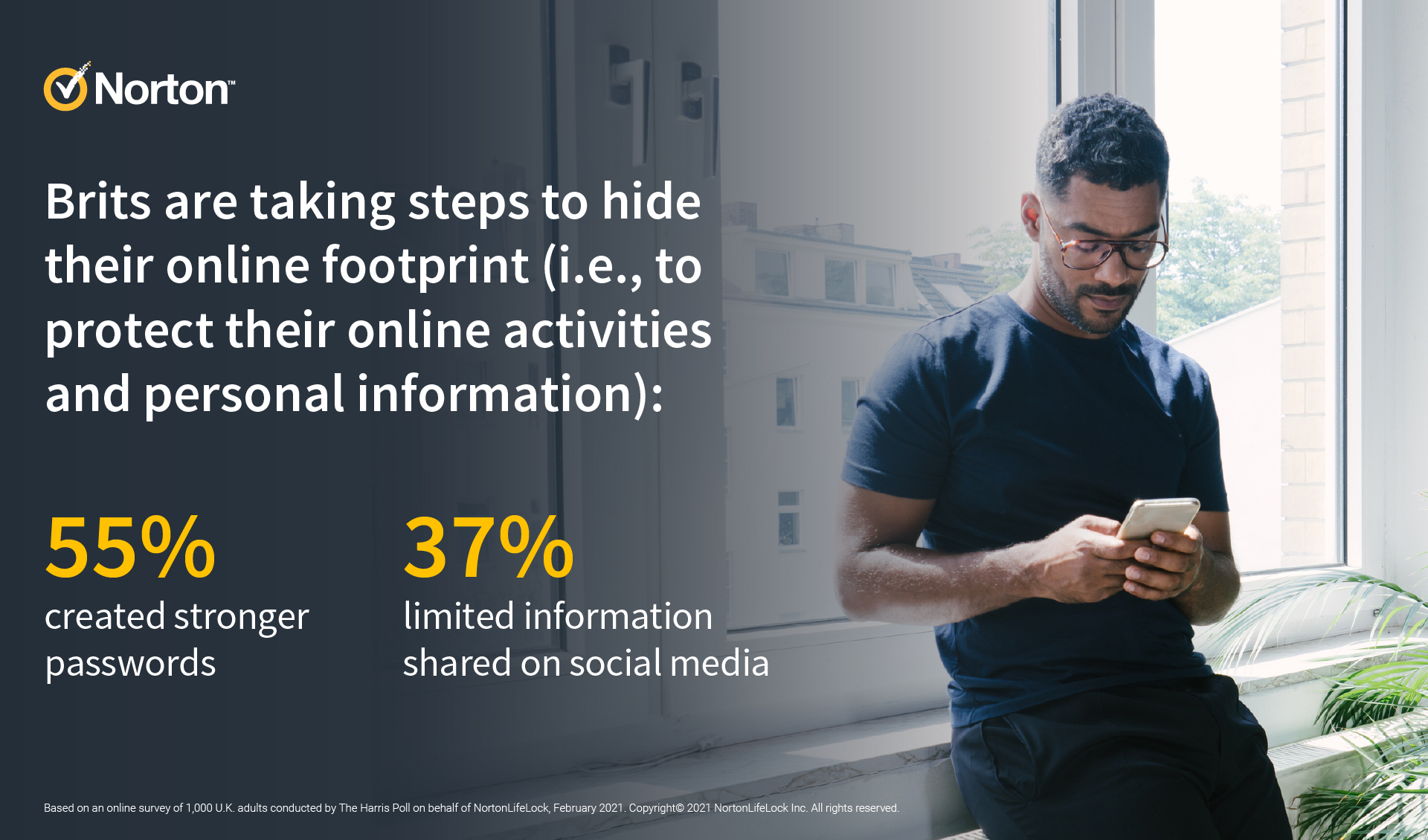 Norton™

Brits are taking steps to hide their online footprint (i.e., to protect their online activities and personal information):

55%
created stronger passwords

37%
limited information shared on social media

Based on an online survey of 1,000 U.K. adults conducted by The Harris Poll on behalf of NortonLifeLock, February 2021. Copyright© 2021 NortonLifeLock Inc. All rights reserved.