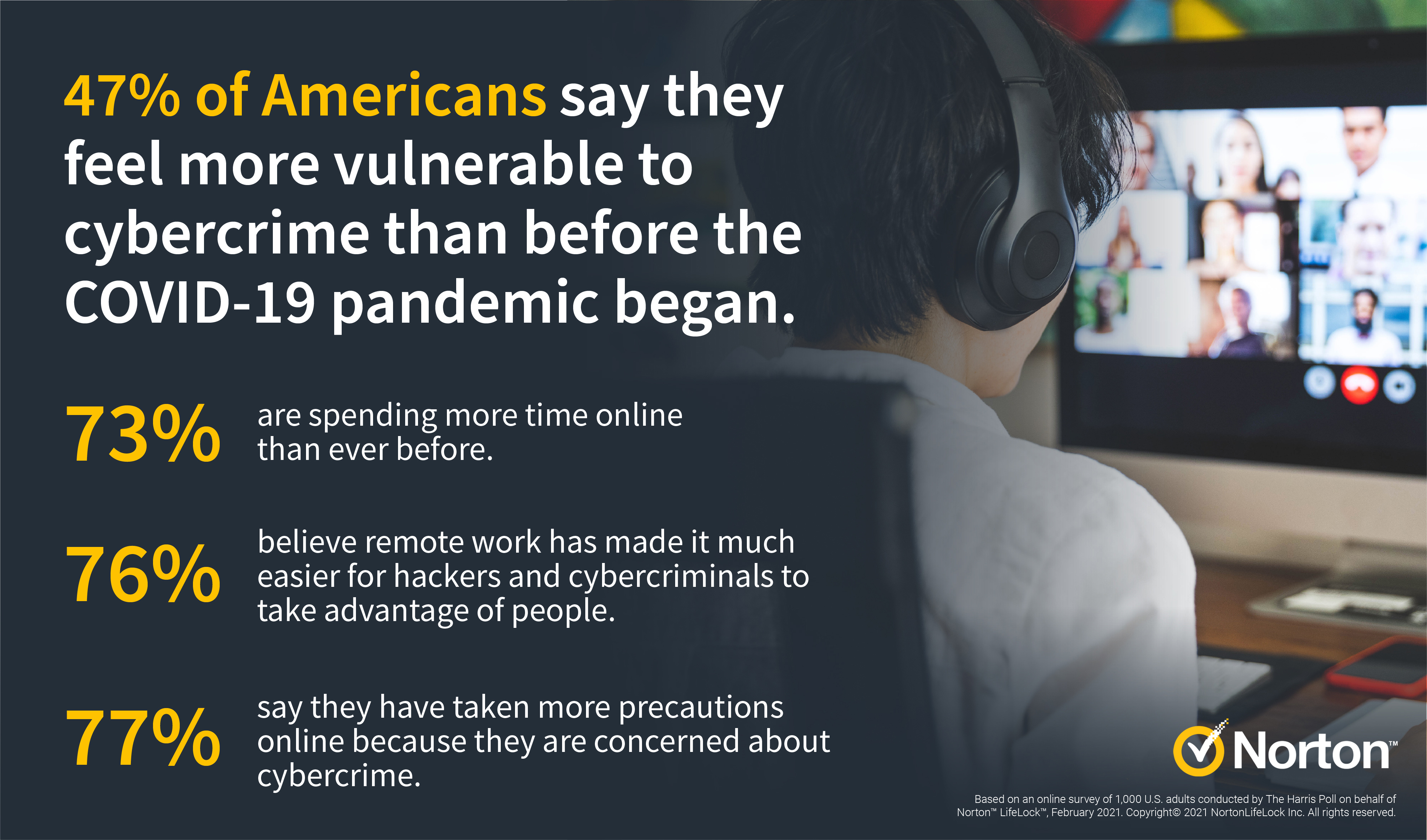 47% of Americans say they feel more vulnerable to cybercrime than before the COVID-19 pandemic began.

73% are spending more time online than ever before.

76% believe remote work has made it much easier for hackers and cybercriminals to take advantage of people.

77% say they have taken more precautions online because they are concerned about cybercrime.

Norton™

Based on an online survey of 1,000 U.S. adults conducted by The Harris Poll on behalf of Norton™ LifeLock™, February 2021. Copyright© 2021 NortonLifeLock Inc. All rights reserved.