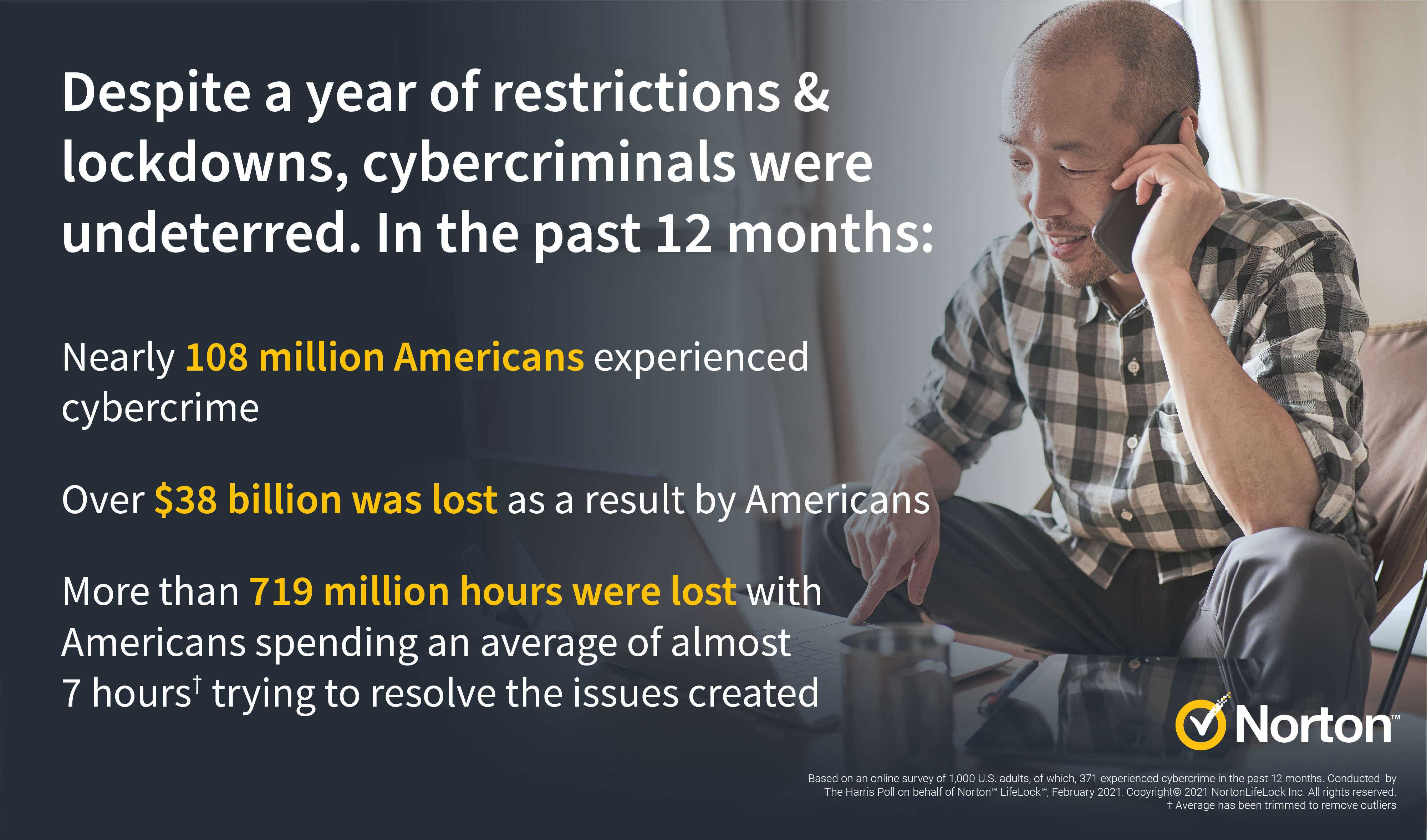 Despite a year of restrictions & lockdowns, cybercriminals were undeterred. In the past 12 months:

Nearly 108 million Americans experienced cybercrime

Over $38 billion was lost as a result by Americans

More than 719 million hours were lost with Americans spending an average of almost 7 hours† trying to resolve the issues created

Norton™

Based on an online survey of 1,000 U.S. adults, of which, 371 experienced cybercrime in the past 12 months. Conducted by The Harris Poll on behalf of Norton™ LifeLock™, February 2021. Copyright© 2021 NortonLifeLock Inc. All rights reserved.
† Average has been trimmed to remove outliers