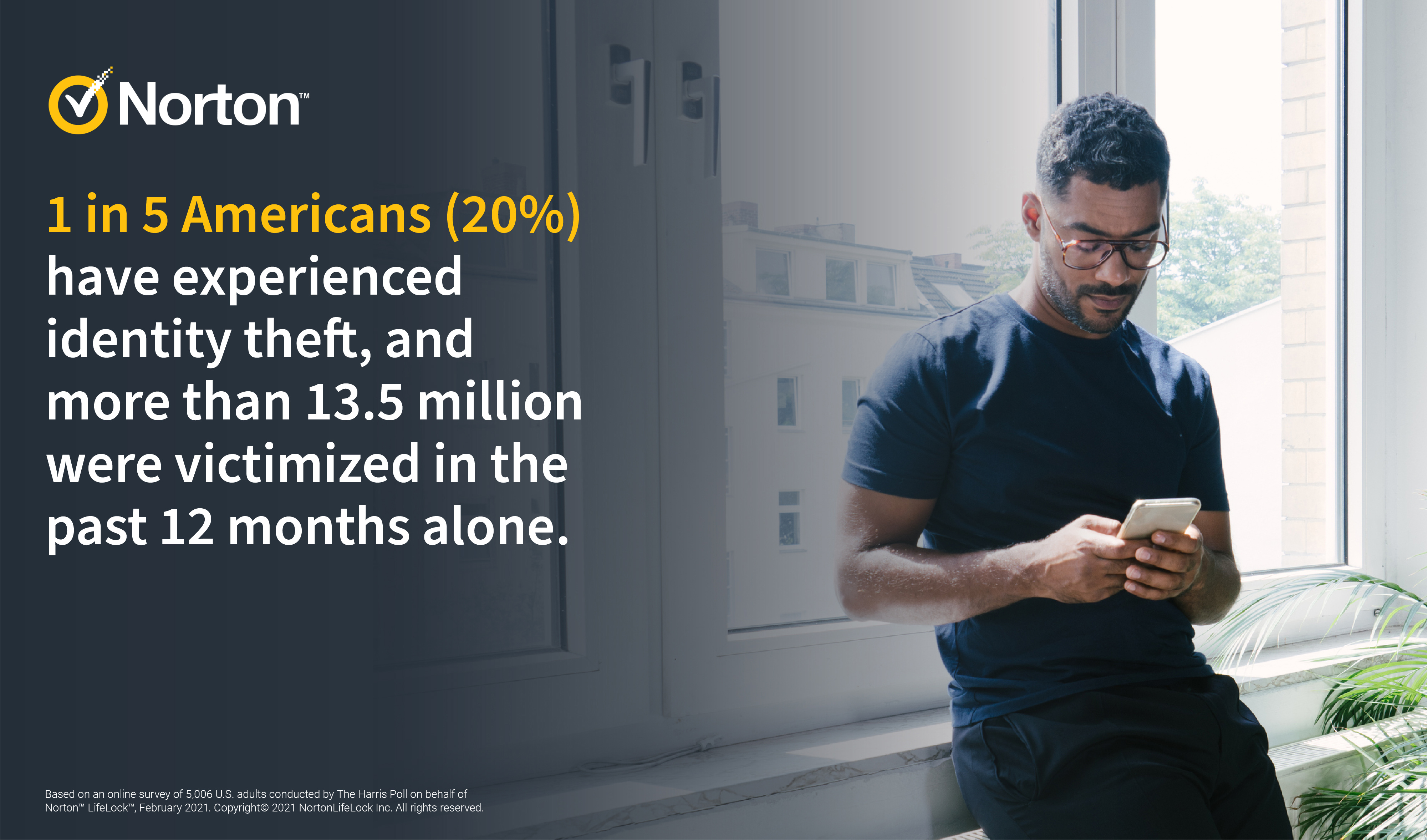 Norton™

1 in 5 Americans (20%) have experienced identity theft, and more than 13.5 million were victimized in the past 12 months alone.

Based on an online survey of 5,006 U.S. adults conducted by The Harris Poll on behalf of Norton™ LifeLock™, February 2021. Copyright© 2021 NortonLifeLock Inc. All rights reserved.