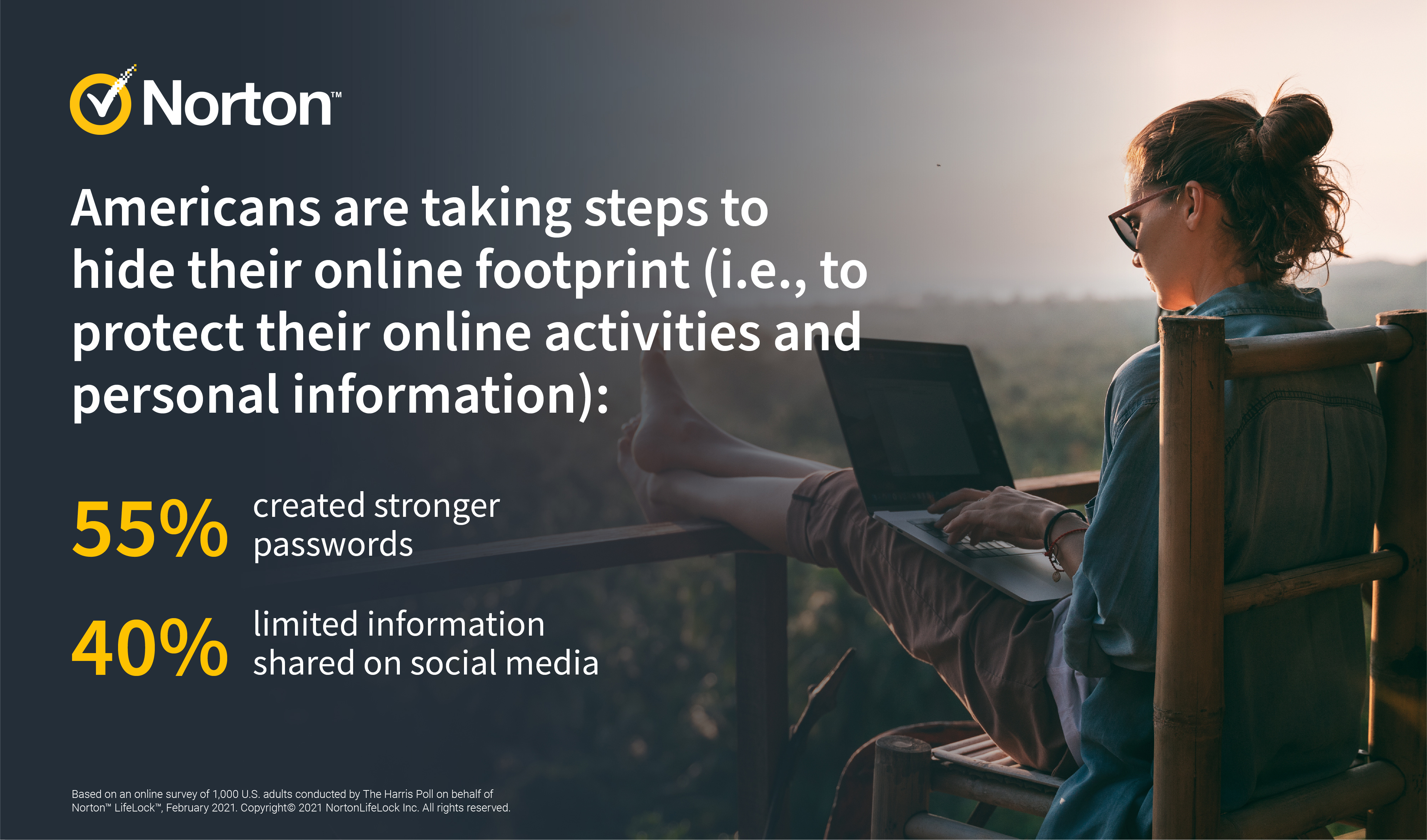 Norton™

Americans are taking steps to hide their online footprint (i.e., to protect their online activities and personal information):

55% created stronger passwords

40% limited information shared on social media

Based on an online survey of 1,000 U.S. adults conducted by The Harris Poll on behalf of Norton™ LifeLock™, February 2021. Copyright© 2021 NortonLifeLock Inc. All rights reserved.