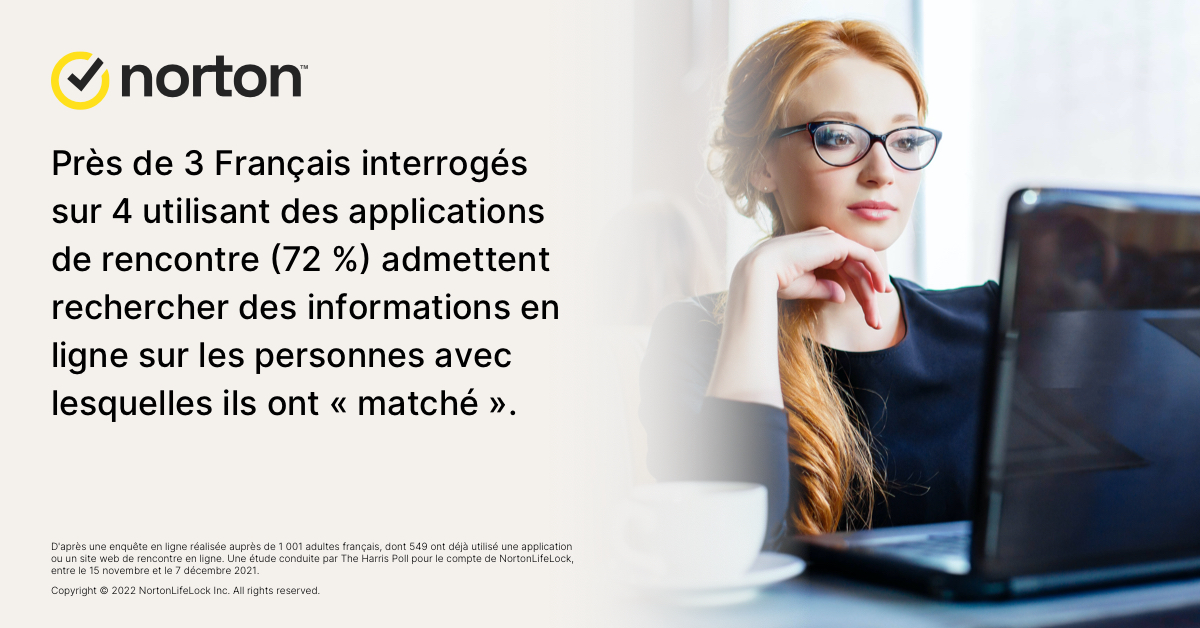 norton™

Près de 3 Français interrogés sur 4 utilisant des applications de rencontre (72 %) admettent rechercher des informations en ligne sur les personnes avec lesquelles ils ont « matché ».

D'après une enquête en ligne réalisée auprès de 1 001 adultes français, dont 549 ont déjà utilisé une application ou un site web de rencontre en ligne. Une étude conduite par The Harris Poll pour le compte de NortonLifeLock, entre le 15 novembre et le 7 décembre 2021.

Copyright © 2022 NortonLifeLock Inc. All rights reserved.