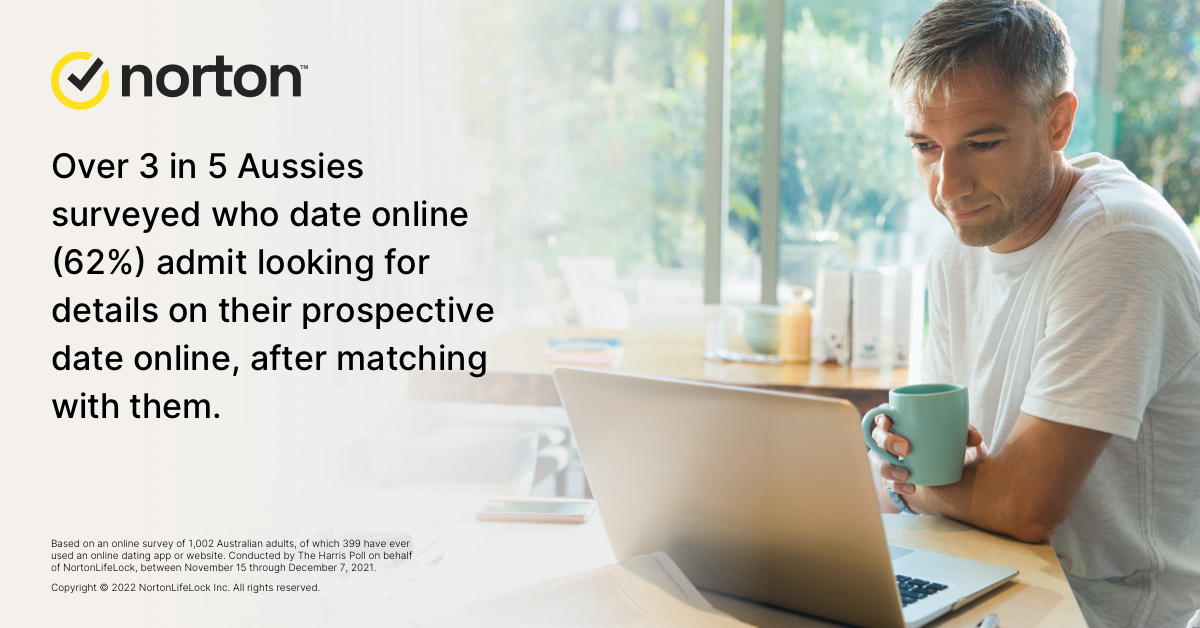 norton™

Over 3 in 5 Aussies surveyed who date online (62%) admit looking for details on their prospective date online, after matching with them.

Based on an online survey of 1,002 Australian adults, of which 399 have ever used an online dating app or website. Conducted by The Harris Poll on behalf of NortonLifeLock, between November 15 through December 7, 2021.

Copyright © 2022 NortonLifeLock Inc. All rights reserved.