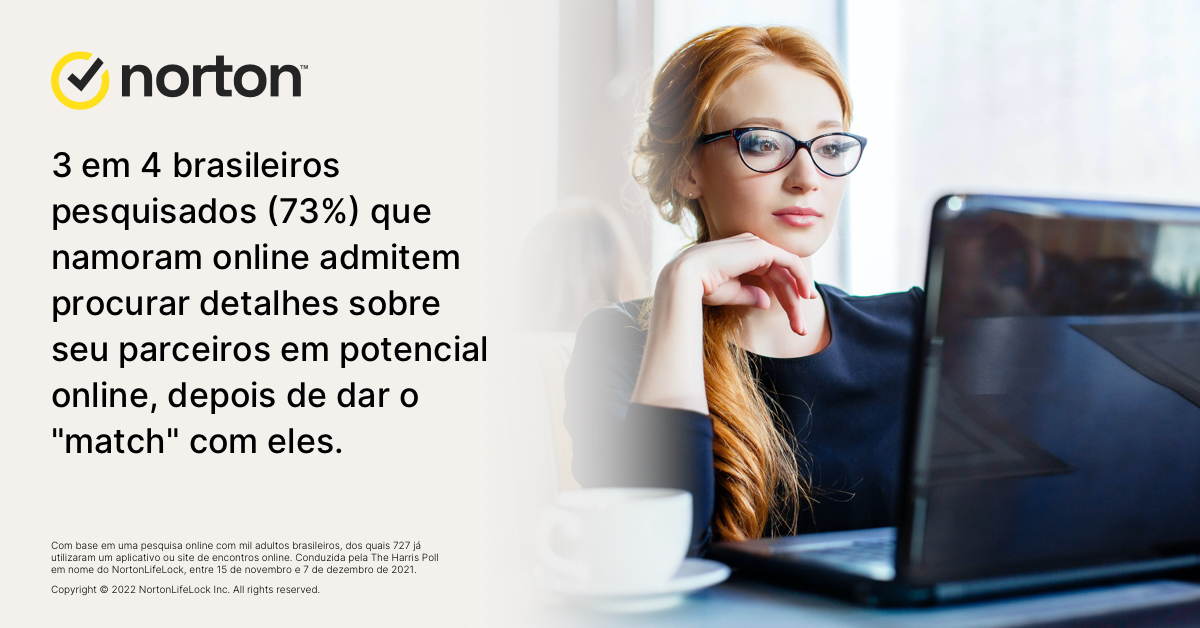 norton™

3 em 4 brasileiros pesquisados (73%) que namoram online admitem procurar detalhes sobre seu parceiros em potencial online, depois de dar o "match" com eles.

Com base em uma pesquisa online com mil adultos brasileiros, dos quais 727 já utilizaram um aplicativo ou site de encontros online. Conduzida pela The Harris Poll em nome do NortonLifeLock, entre 15 de novembro e 7 de dezembro de 2021.

Copyright © 2022 NortonLifeLock Inc. All rights reserved.