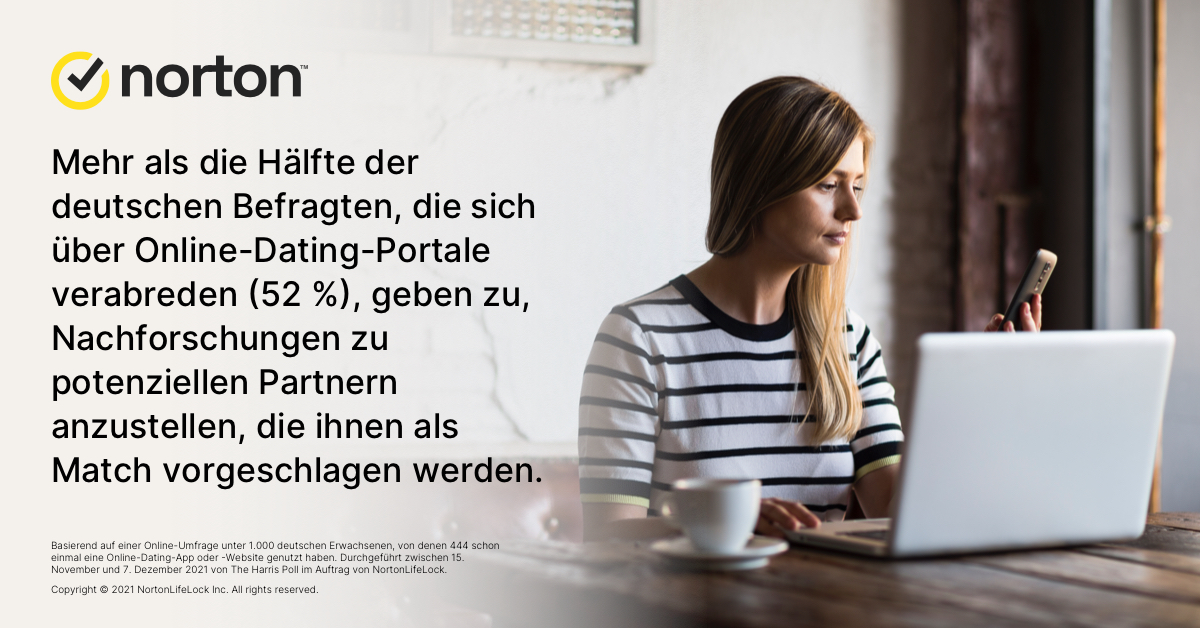 norton™

Mehr als die Hälfte der deutschen Befragten, die sich über Online-Dating-Portale verabreden (52 %), geben zu, Nachforschungen zu potenziellen Partnern anzustellen, die ihnen als Match vorgeschlagen werden.

Basierend auf einer Online-Umfrage unter 1.000 deutschen Erwachsenen, von denen 444 schon einmal eine Online-Dating-App oder -Website genutzt haben. Durchgeführt zwischen 15. November und 7. Dezember 2021 von The Harris Poll im Auftrag von NortonLifeLock.

Copyright © 2021 NortonLifeLock Inc. All rights reserved.