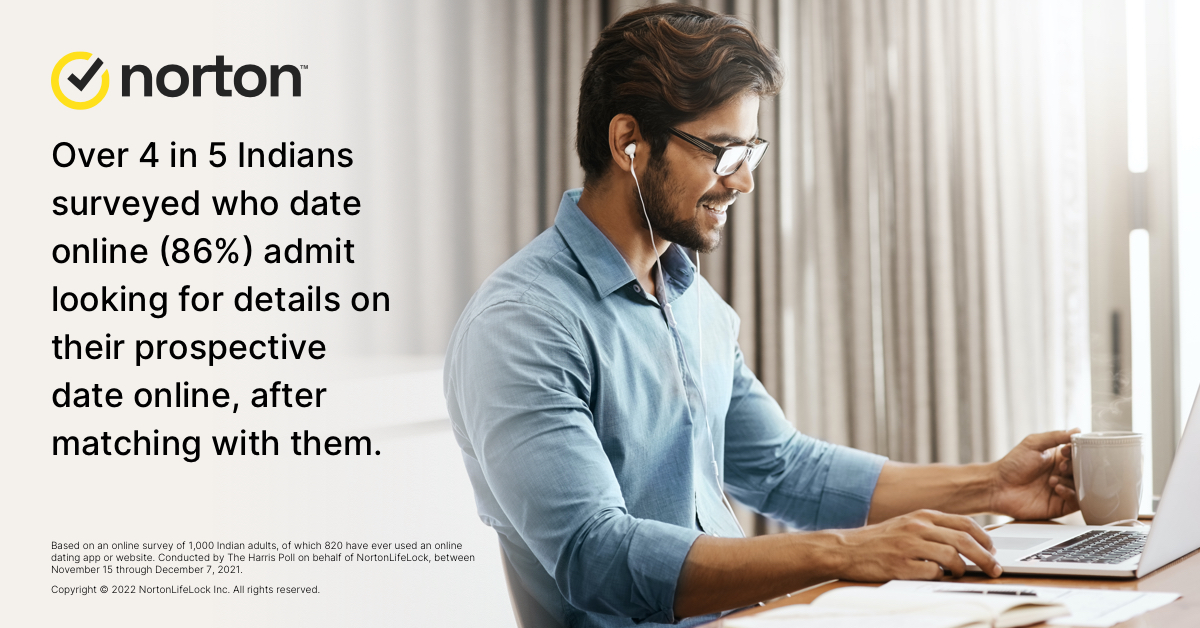 norton™

Over 4 in 5 Indians surveyed who date online (86%) admit looking for details on their prospective date online, after matching with them.

Based on an online survey of 1,000 Indian adults, of which 820 have ever used an online dating app or website. Conducted by The Harris Poll on behalf of NortonLifeLock, between November 15 through December 7, 2021.

Copyright © 2022 NortonLifeLock Inc. All rights reserved.