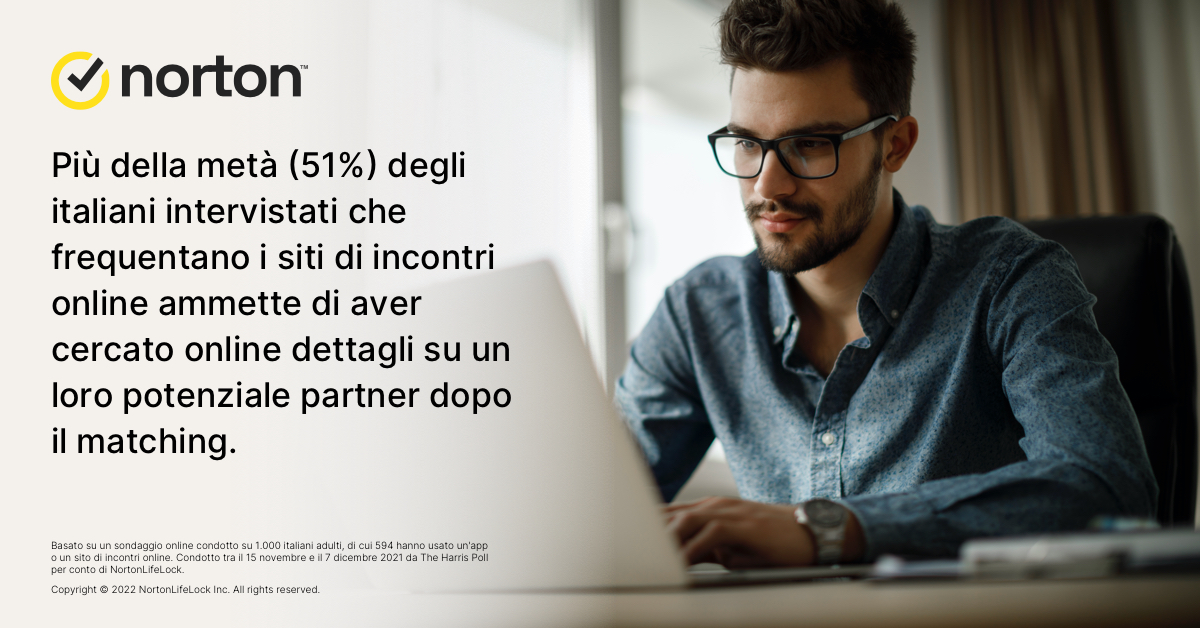 norton™

Più della metà (51%) degli italiani intervistati che frequentano i siti di incontri online ammette di aver cercato online dettagli su un loro potenziale partner dopo il matching.

Basato su un sondaggio online condotto su 1.000 italiani adulti, di cui 594 hanno usato un'app o un sito di incontri online. Condotto tra il 15 novembre e il 7 dicembre 2021 da The Harris Poll per conto di NortonLifeLock.

Copyright © 2022 NortonLifeLock Inc. All rights reserved.