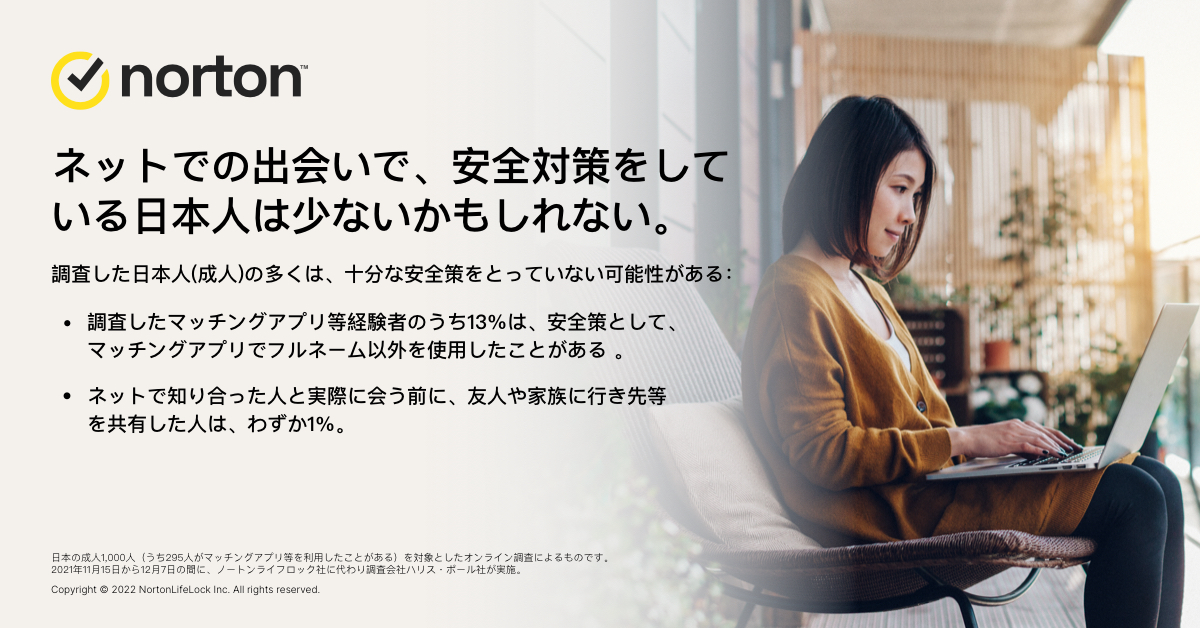 norton™

ネットでの出会いで、安全対策をしている日本人は少ないかもしれない。

調査した日本人(成人)の多くは、十分な安全策をとっていない可能性がある：

• 調査したマッチングアプリ等経験者のうち13%は、安全策として、マッチングアプリでフルネーム以外を使用したことがある 。

• ネットで知り合った人と実際に会う前に、友人や家族に行き先等を共有した人は、わずか1%。

日本の成人1,000人（うち295人がマッチングアプリ等を利用したことがある）を対象としたオンライン調査によるものです。
2021年11月15日から12月7日の間に、ノートンライフロック社に代わり調査会社ハリス・ポール社が実施。

Copyright © 2022 NortonLifeLock Inc. All rights reserved.