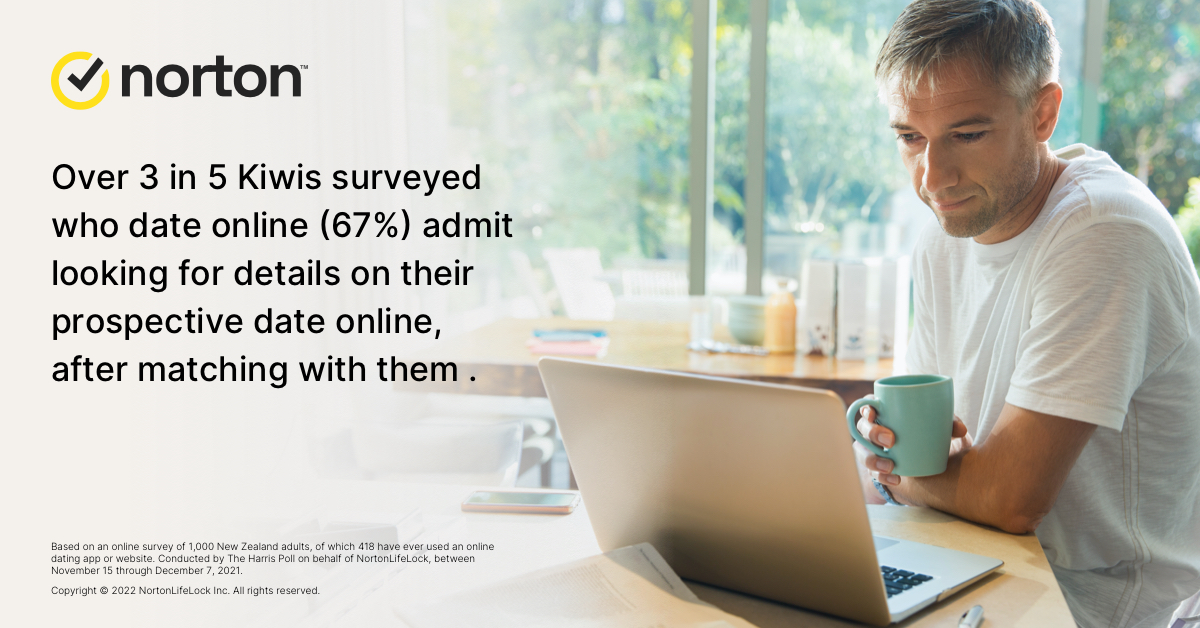 norton™

Over 3 in 5 Kiwis surveyed who date online (67%) admit looking for details on their prospective date online, after matching with them .

Based on an online survey of 1,000 New Zealand adults, of which 418 have ever used an online dating app or website. Conducted by The Harris Poll on behalf of NortonLifeLock, between November 15 through December 7, 2021.

Copyright © 2022 NortonLifeLock Inc. All rights reserved.