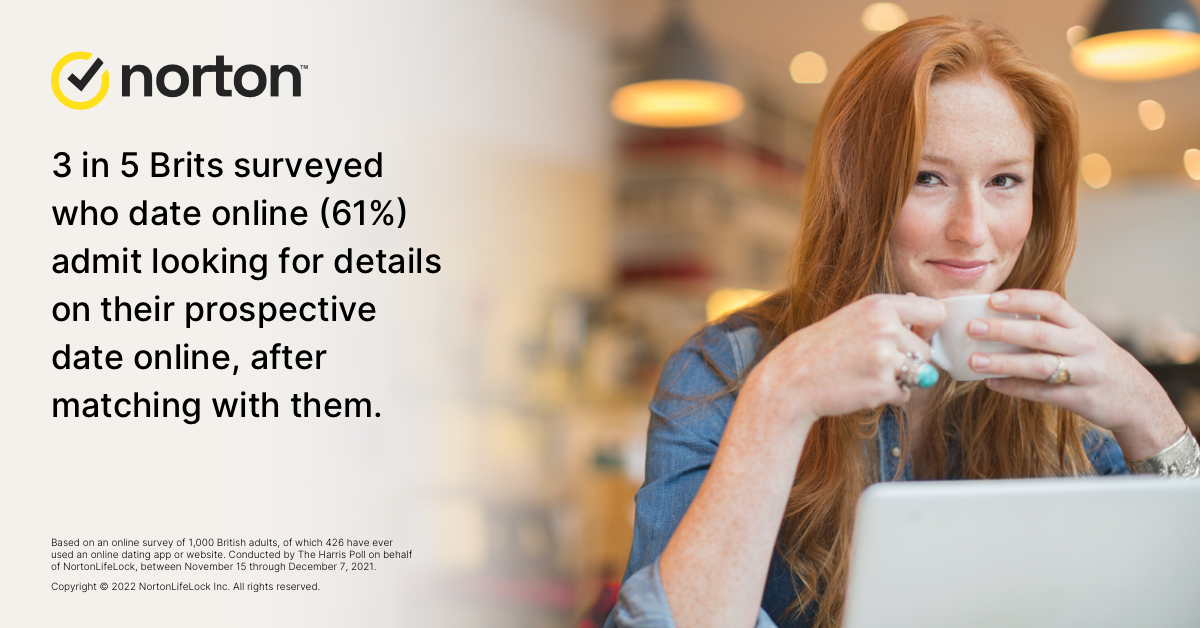 norton™

3 in 5 Brits surveyed who date online (61%) admit looking for details on their prospective date online, after matching with them.

Based on an online survey of 1,000 British adults, of which 426 have ever used an online dating app or website. Conducted by The Harris Poll on behalf of NortonLifeLock, between November 15 through December 7, 2021.

Copyright © 2022 NortonLifeLock Inc. All rights reserved.