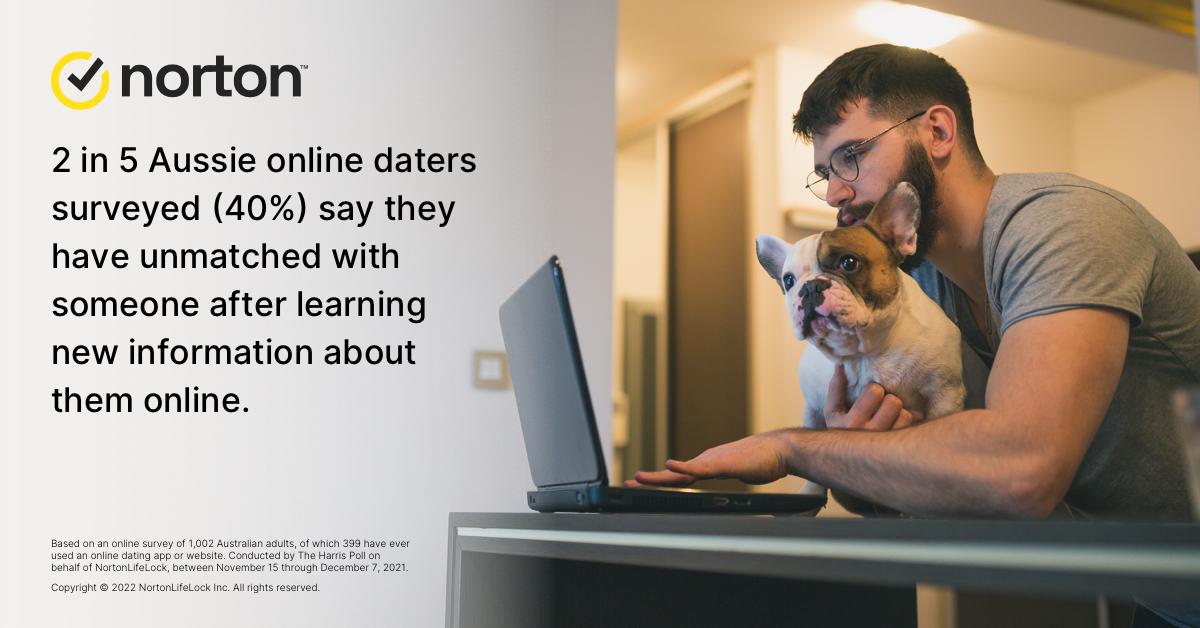 norton™

2 in 5 Aussie online daters surveyed (40%) say they have unmatched with someone after learning new information about them online.

Based on an online survey of 1,002 Australian adults, of which 399 have ever used an online dating app or website. Conducted by The Harris Poll on behalf of NortonLifeLock, between November 15 through December 7, 2021.

Copyright © 2022 NortonLifeLock Inc. All rights reserved.