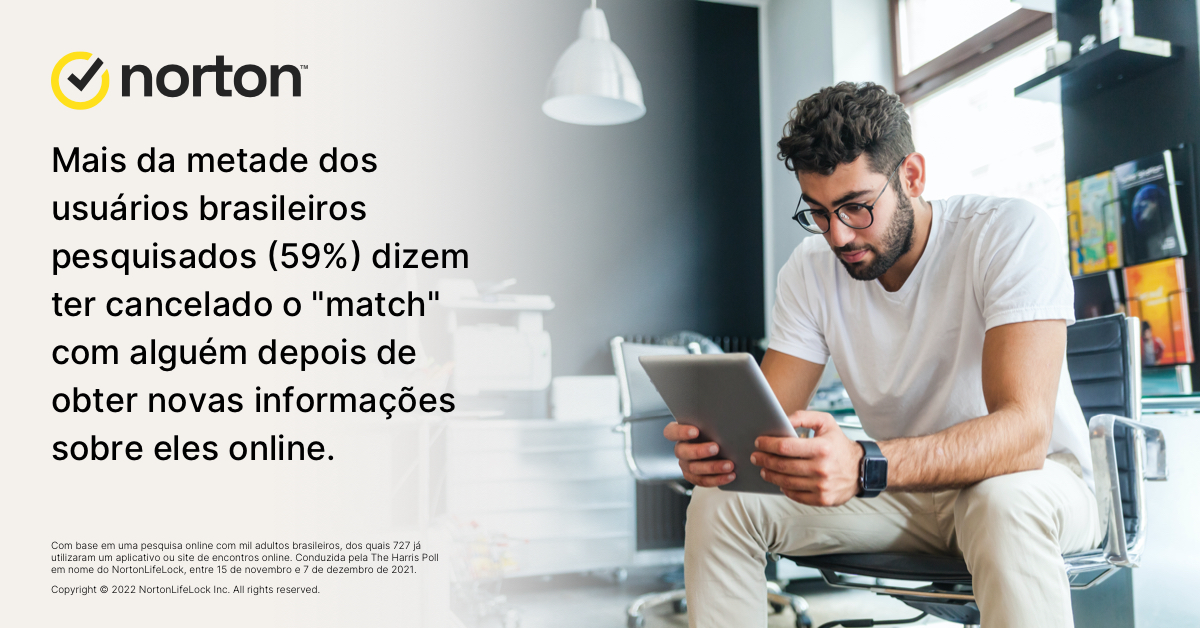 norton™

Mais da metade dos usuários brasileiros pesquisados (59%) dizem ter cancelado o "match" com alguém depois de obter novas informações sobre eles online.

Com base em uma pesquisa online com mil adultos brasileiros, dos quais 727 já utilizaram um aplicativo ou site de encontros online. Conduzida pela The Harris Poll em nome do NortonLifeLock, entre 15 de novembro e 7 de dezembro de 2021.

Copyright © 2022 NortonLifeLock Inc. All rights reserved.