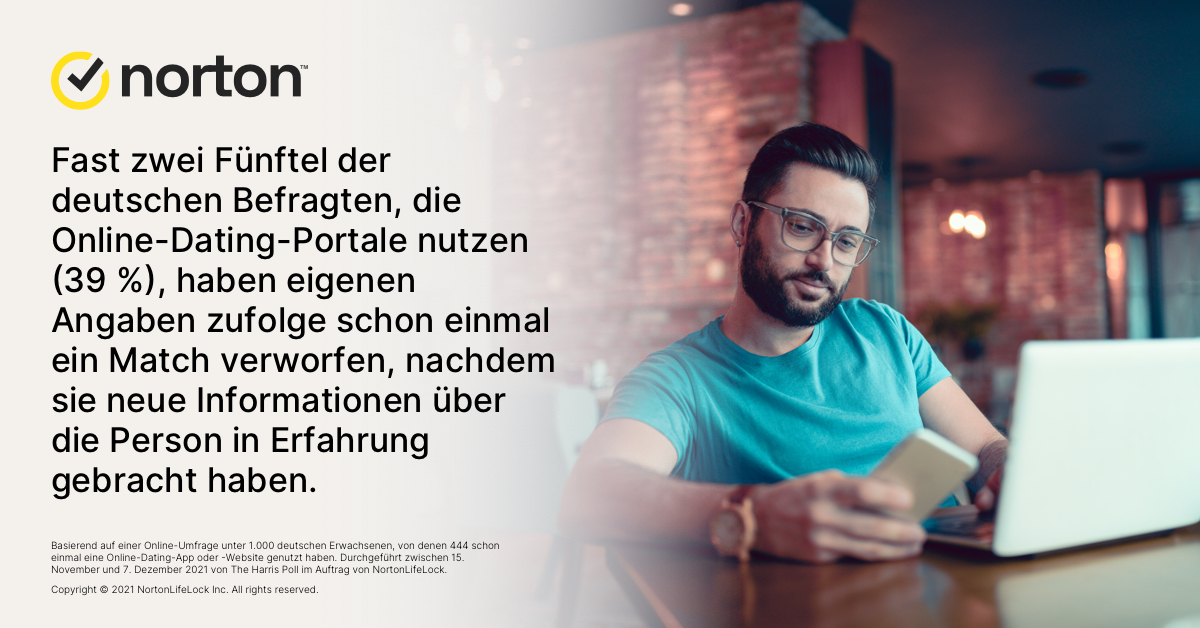 norton™

Fast zwei Fünftel der deutschen Befragten, die Online-Dating-Portale nutzen (39 %), haben eigenen Angaben zufolge schon einmal ein Match verworfen, nachdem sie neue Informationen über die Person in Erfahrung gebracht haben.

Basierend auf einer Online-Umfrage unter 1.000 deutschen Erwachsenen, von denen 444 schon einmal eine Online-Dating-App oder -Website genutzt haben. Durchgeführt zwischen 15. November und 7. Dezember 2021 von The Harris Poll im Auftrag von NortonLifeLock.

Copyright © 2021 NortonLifeLock Inc. All rights reserved.