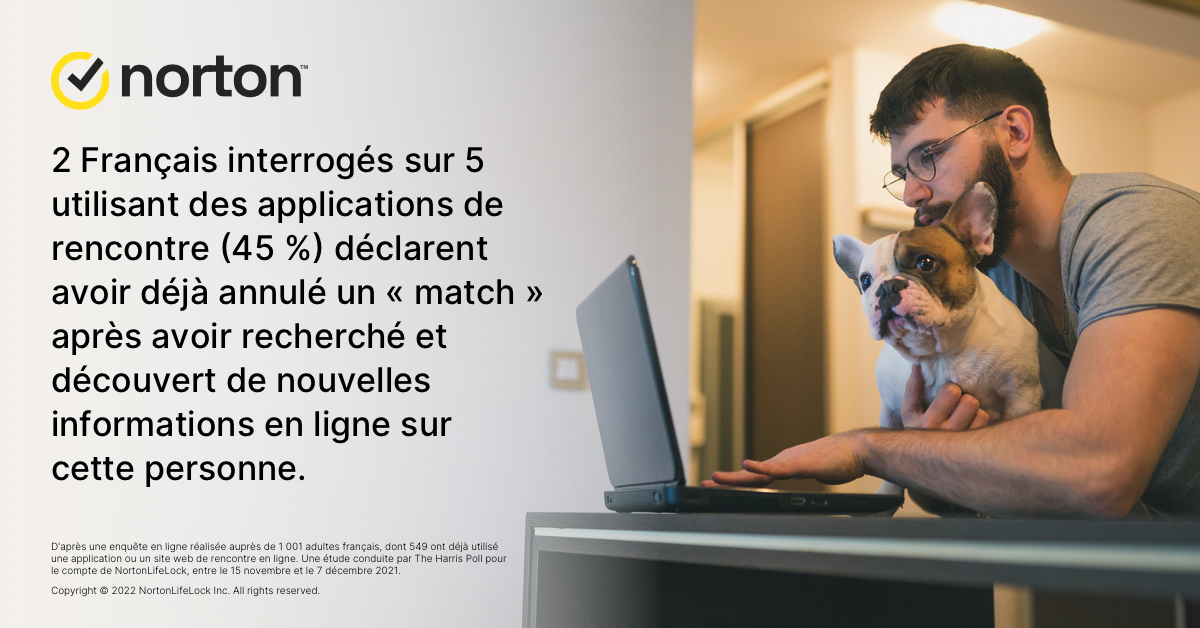 norton™

2 Français interrogés sur 5 utilisant des applications de rencontre (45 %) déclarent avoir déjà annulé un « match » après avoir recherché et découvert de nouvelles informations en ligne sur cette personne.

D'après une enquête en ligne réalisée auprès de 1 001 adultes français, dont 549 ont déjà utilisé une application ou un site web de rencontre en ligne. Une étude conduite par The Harris Poll pour le compte de NortonLifeLock, entre le 15 novembre et le 7 décembre 2021.

Copyright © 2022 NortonLifeLock Inc. All rights reserved.