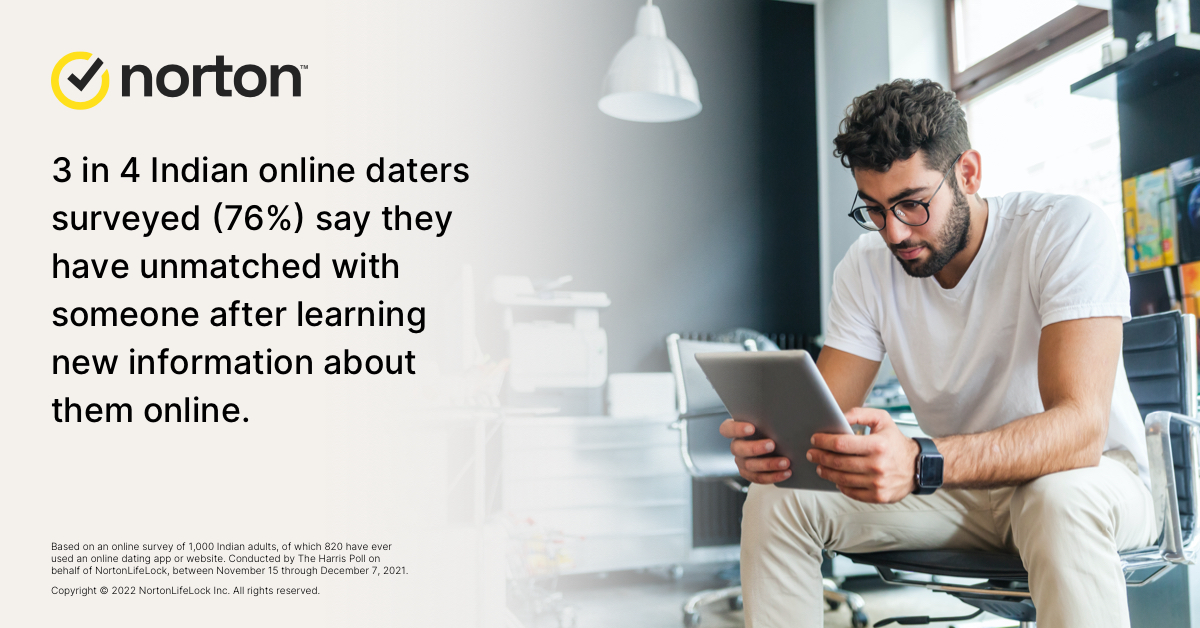 norton™

3 in 4 Indian online daters surveyed (76%) say they have unmatched with someone after learning new information about them online.

Based on an online survey of 1,000 Indian adults, of which 820 have ever used an online dating app or website. Conducted by The Harris Poll on behalf of NortonLifeLock, between November 15 through December 7, 2021.

Copyright © 2022 NortonLifeLock Inc. All rights reserved.