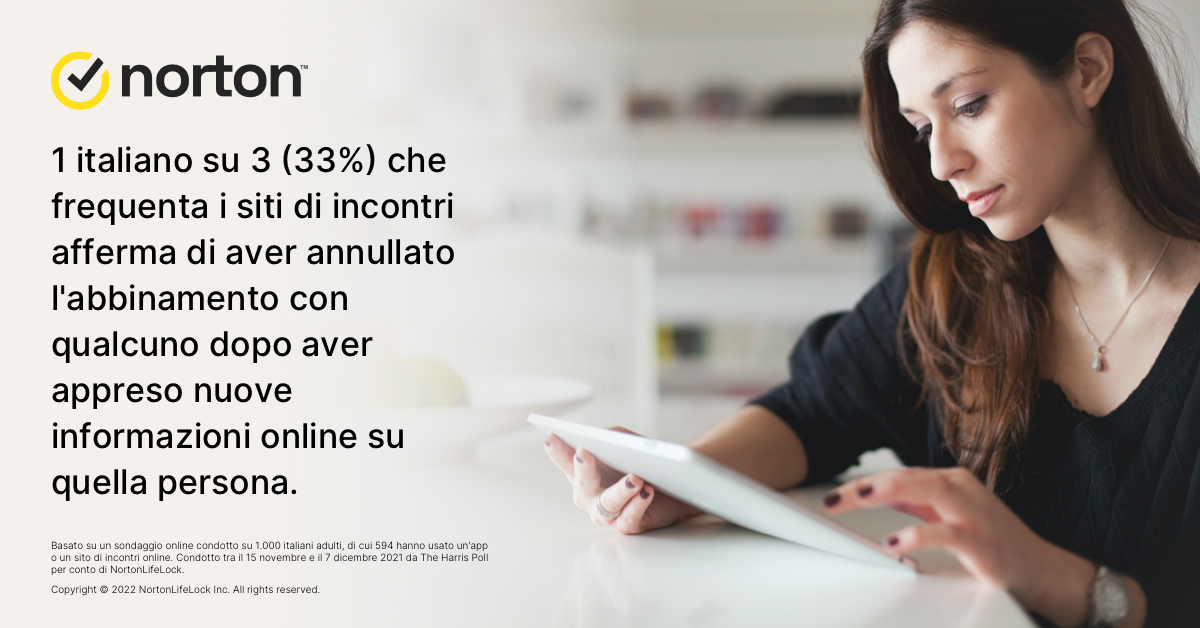 norton™

1 italiano su 3 (33%) che frequenta i siti di incontri afferma di aver annullato l'abbinamento con qualcuno dopo aver appreso nuove informazioni online su quella persona.

Basato su un sondaggio online condotto su 1.000 italiani adulti, di cui 594 hanno usato un'app o un sito di incontri online. Condotto tra il 15 novembre e il 7 dicembre 2021 da The Harris Poll per conto di NortonLifeLock.

Copyright © 2022 NortonLifeLock Inc. All rights reserved.