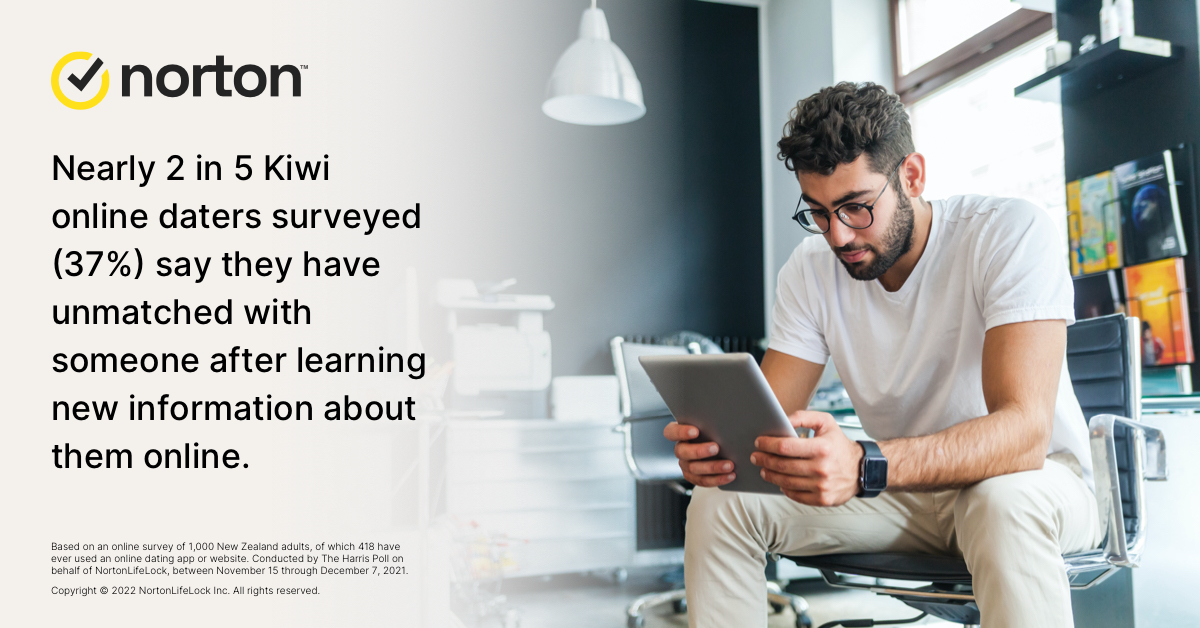 norton™

Nearly 2 in 5 Kiwi online daters surveyed (37%) say they have unmatched with someone after learning new information about them online.

Based on an online survey of 1,000 New Zealand adults, of which 418 have ever used an online dating app or website. Conducted by The Harris Poll on behalf of NortonLifeLock, between November 15 through December 7, 2021.

Copyright © 2022 NortonLifeLock Inc. All rights reserved.