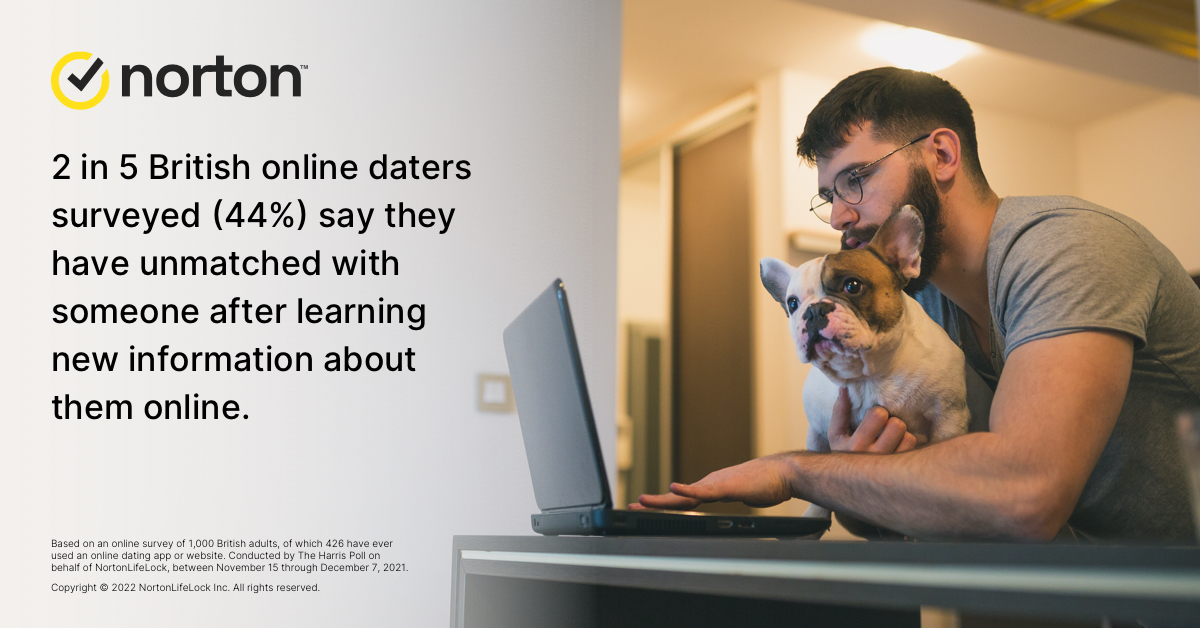 norton™

2 in 5 British online daters surveyed (44%) say they have unmatched with someone after learning new information about them online.

Based on an online survey of 1,000 British adults, of which 426 have ever used an online dating app or website. Conducted by The Harris Poll on behalf of NortonLifeLock, between November 15 through December 7, 2021.

Copyright © 2022 NortonLifeLock Inc. All rights reserved.