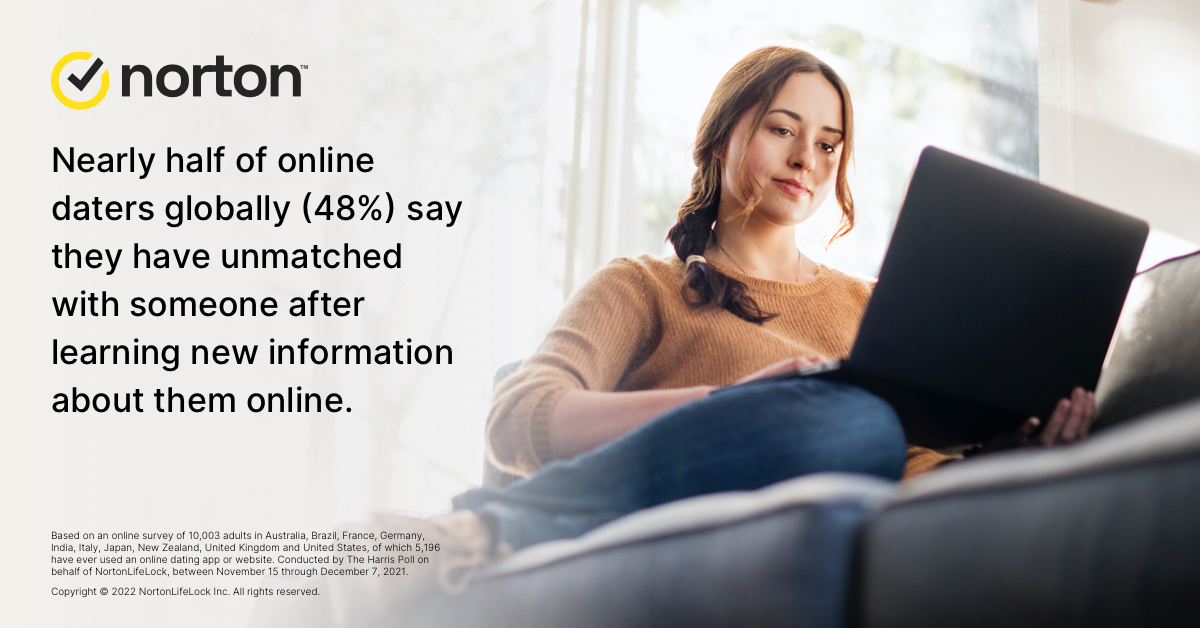 norton™

Nearly half of online daters globally (48%) say they have unmatched with someone after learning new information about them online.

Based on an online survey of 10,003 adults in Australia, Brazil, France, Germany, India, Italy, Japan, New Zealand, United Kingdom and United States, of which 5,196 have ever used an online dating app or website. Conducted by The Harris Poll on behalf of NortonLifeLock, between November 15 through December 7, 2021.

Copyright © 2022 NortonLifeLock Inc. All rights reserved.